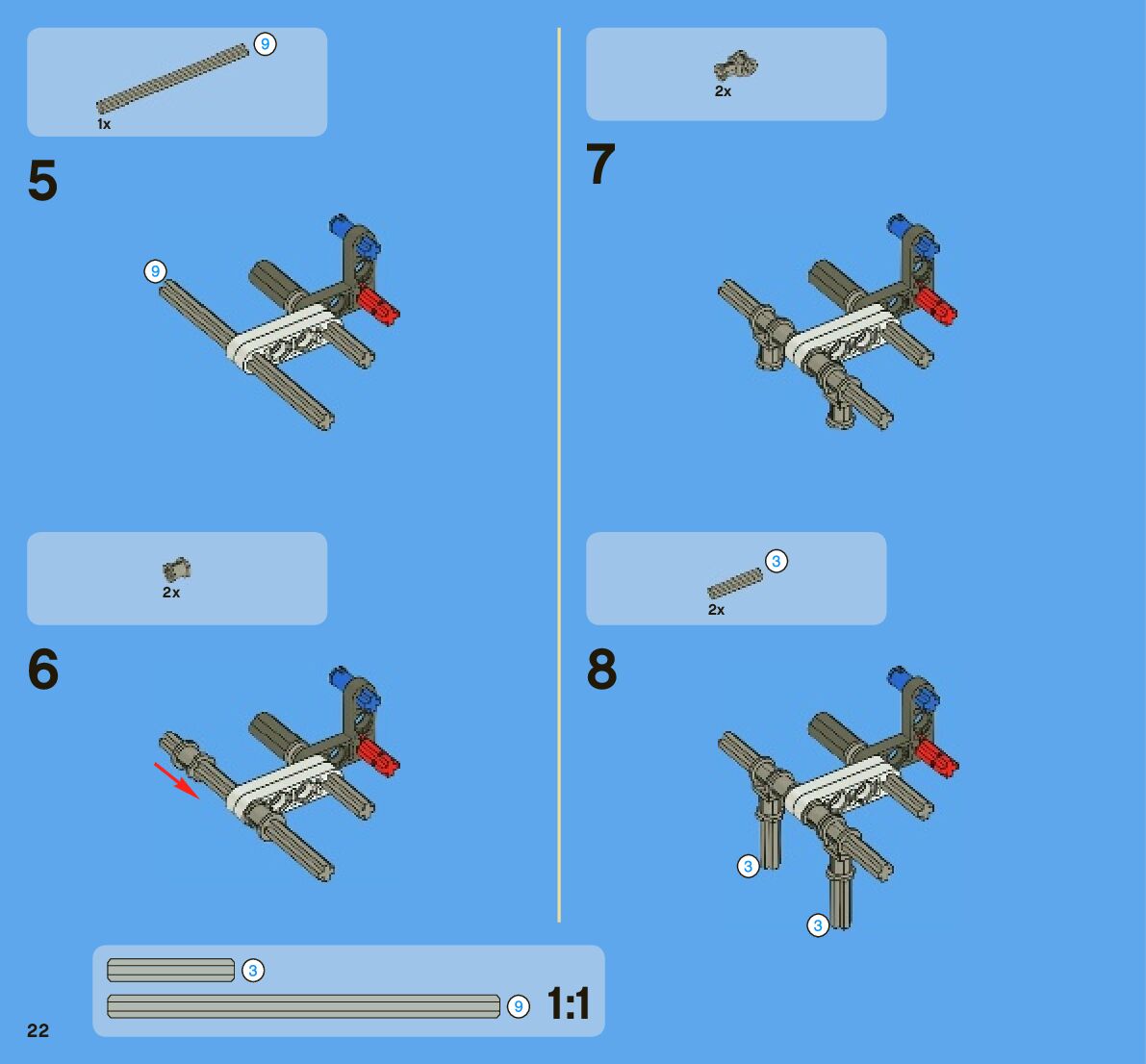 9
1x

5

9

2x

6

2x

7

3
2x

8

3

3

3

9

1:1

22