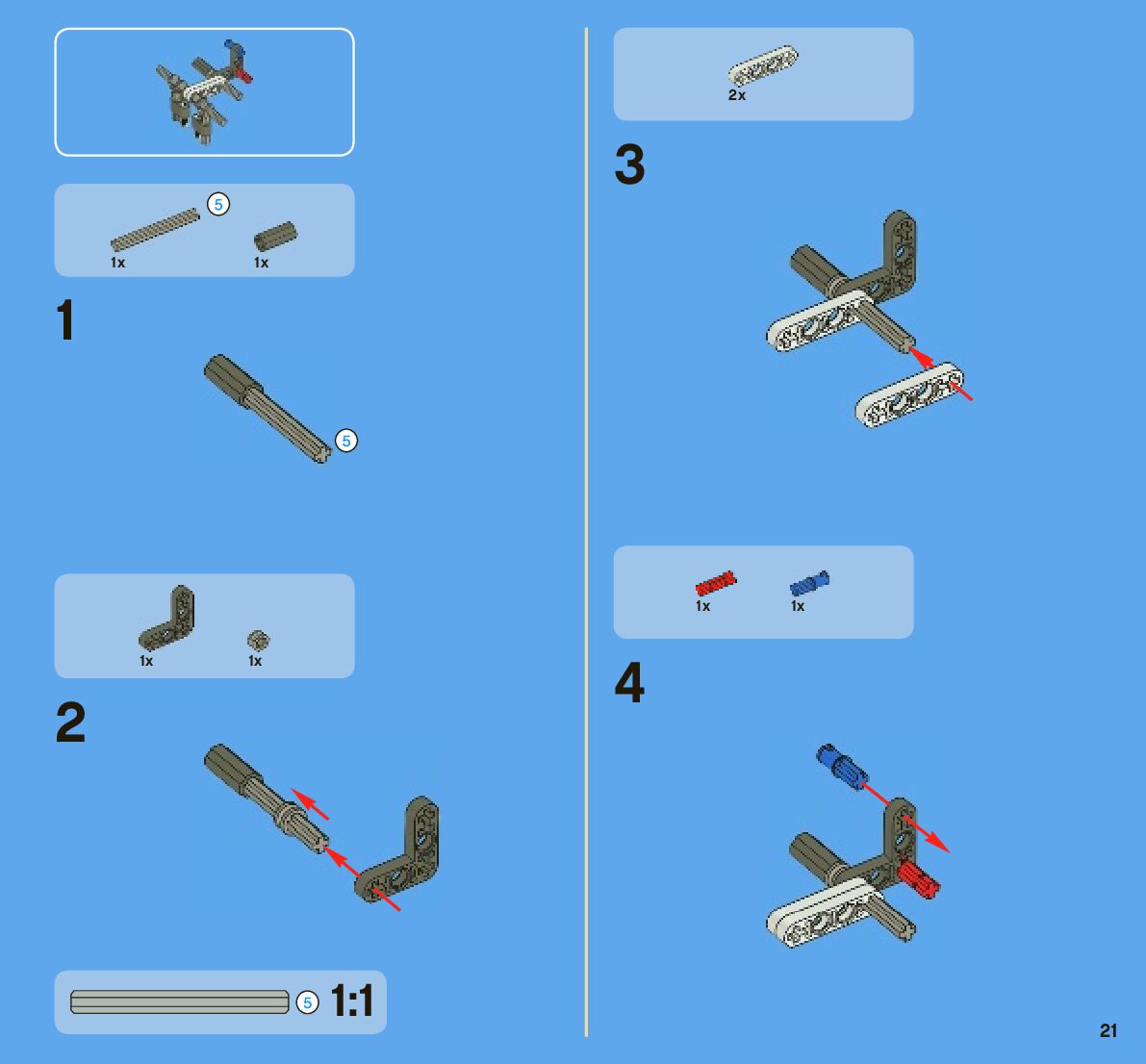 5
1x
1x

1

5

1x
1x

2

5
1:1

2x

3

1x
1x

4

21