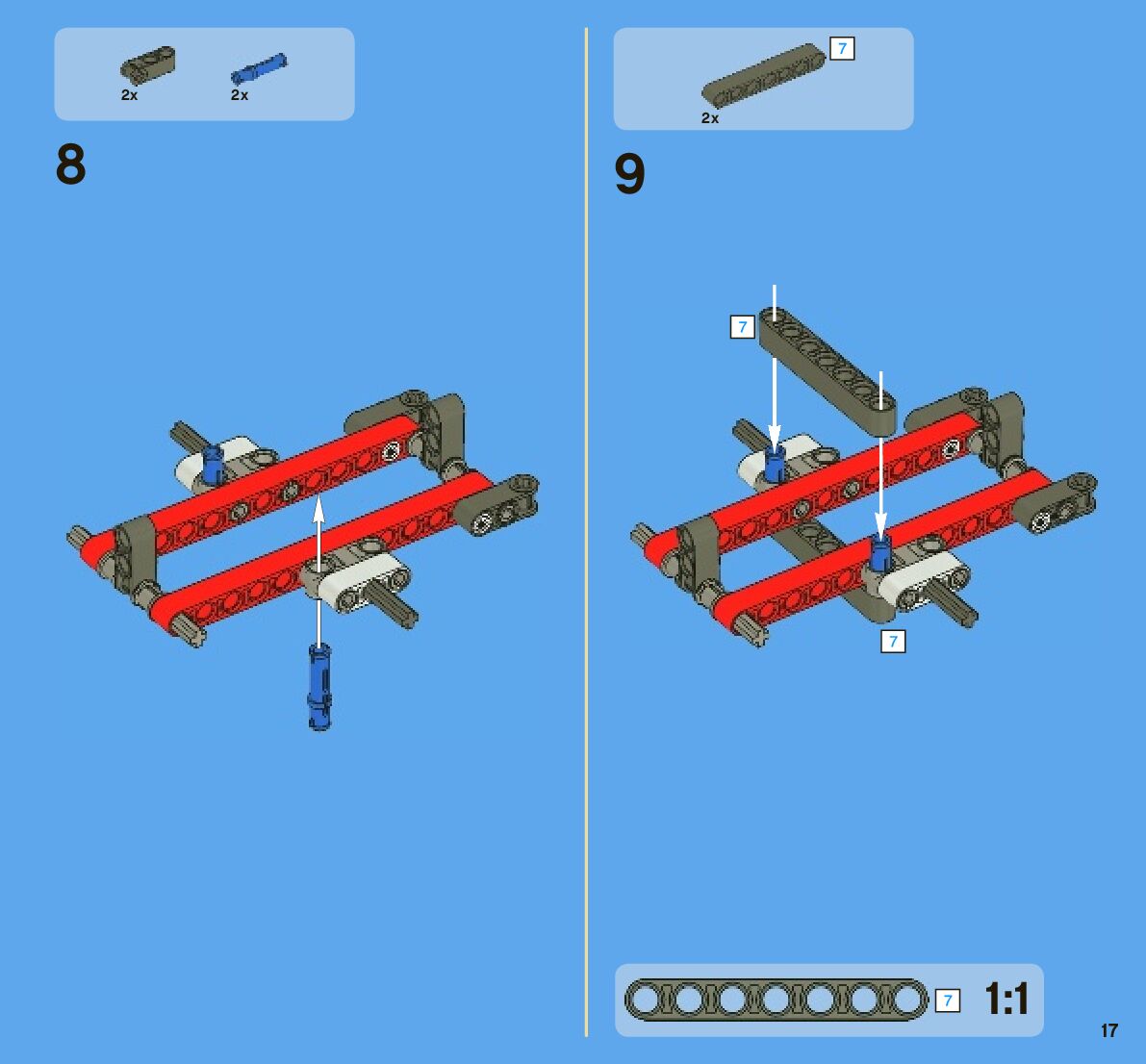 2x
2x

8

7
2x

9

7

7

7 1:1

17