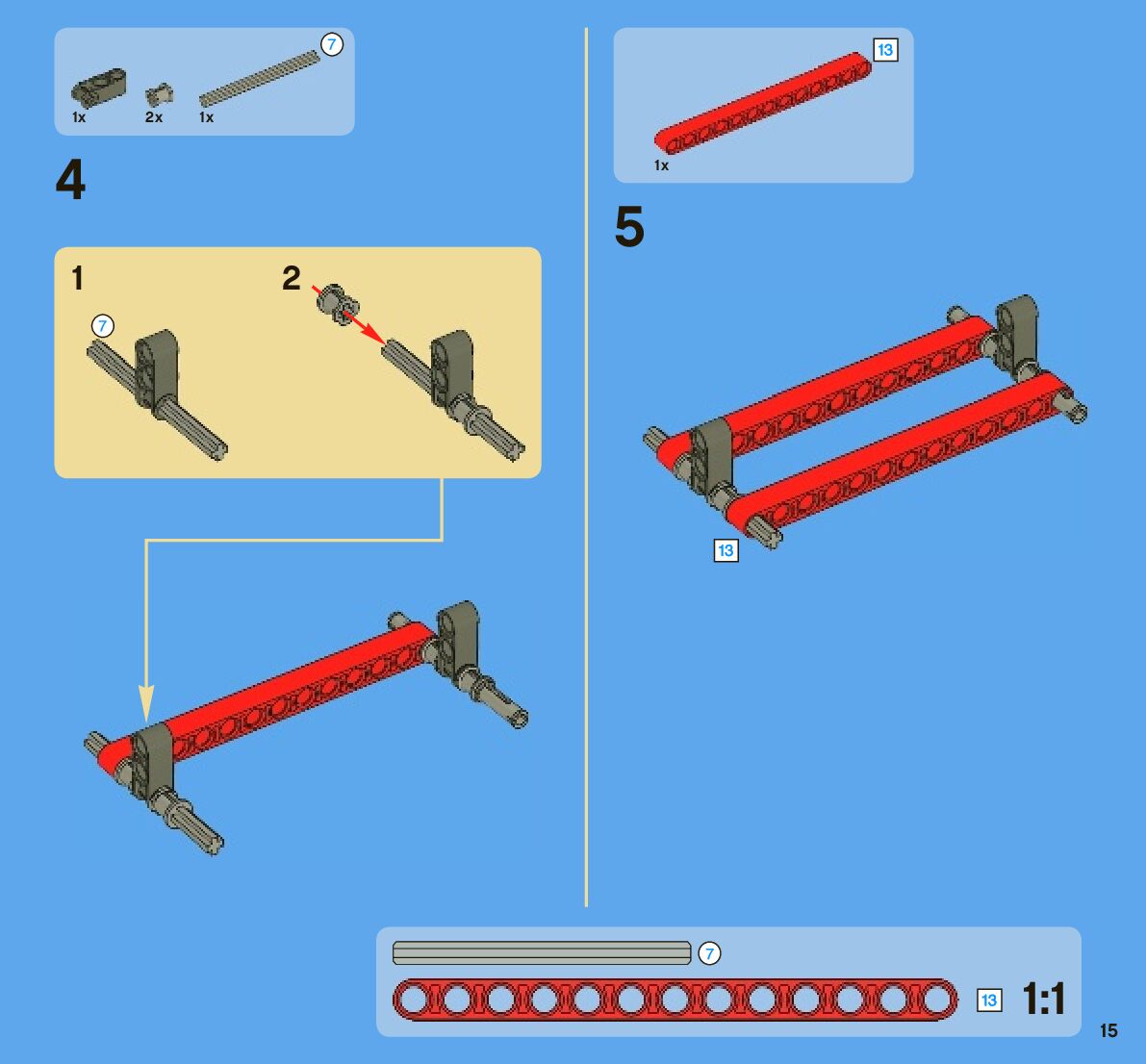 7
1x 2x 1x

4

1
7
2

13
1x

5

13

7
13 1:1

15