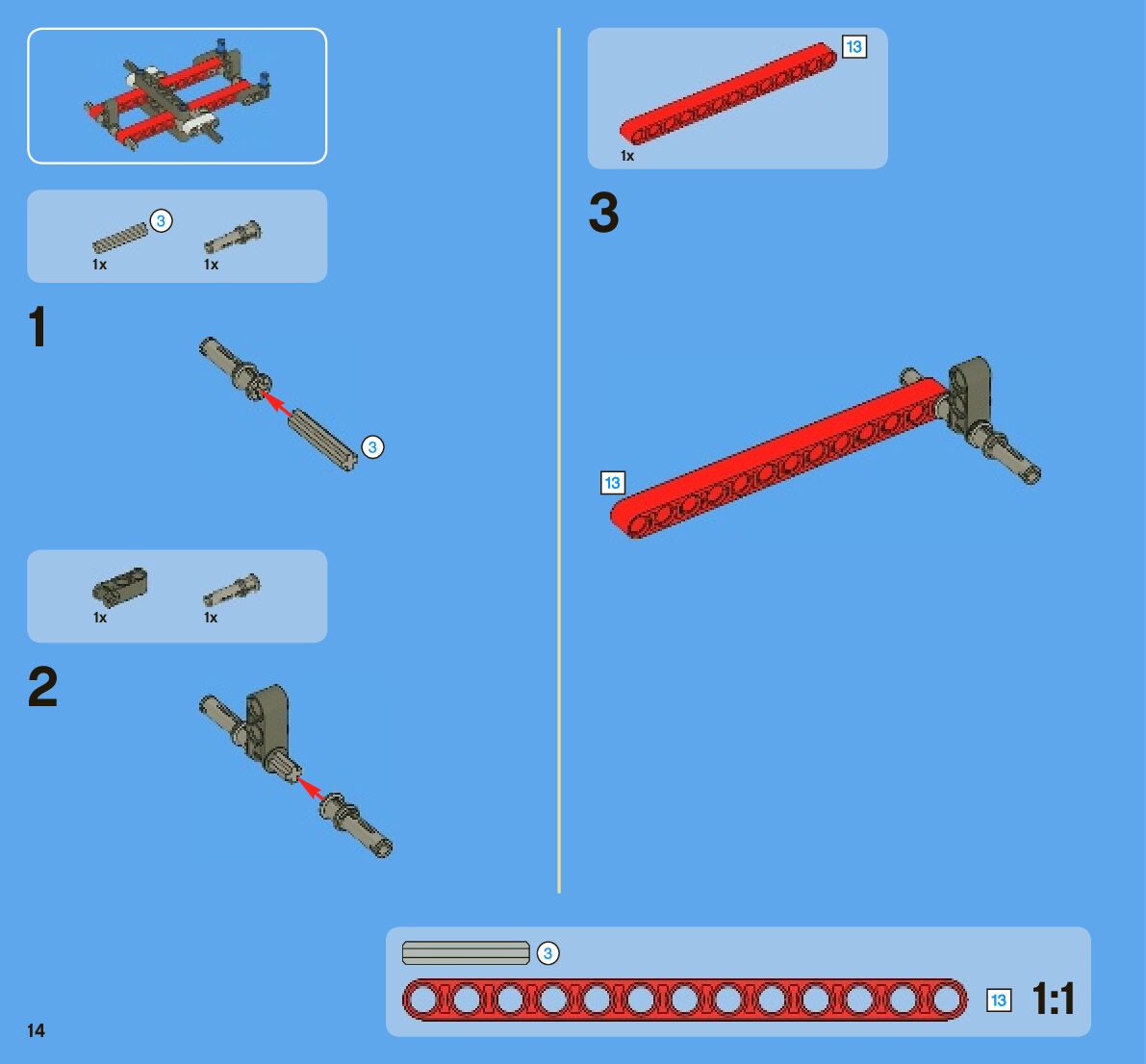 3
1x
1x

1

3

1x
1x

2

13
1x

3

13

3
13
1:1

14