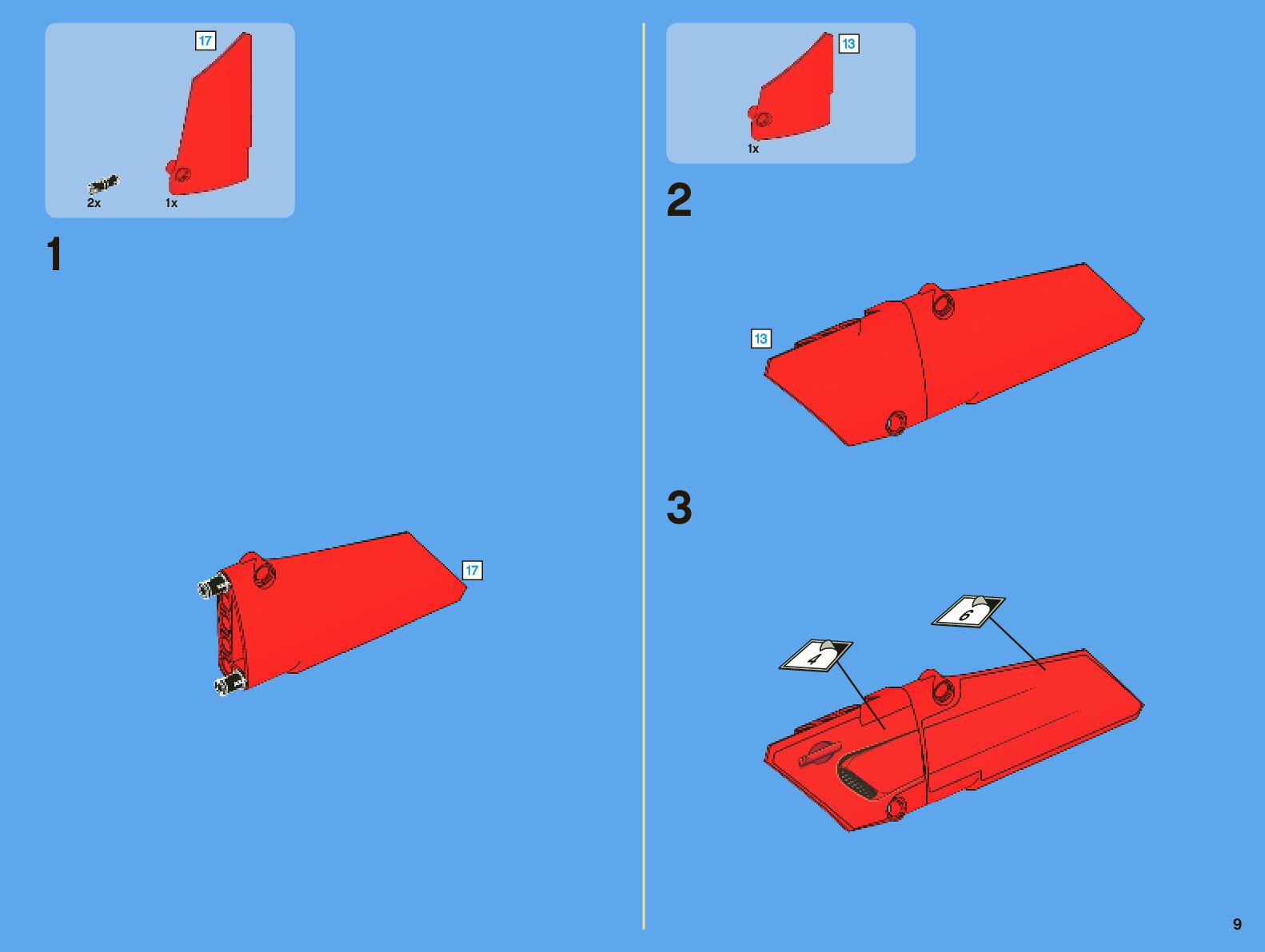 17

2x 1x

1

17

13

1x

2

13

3

4

6

9