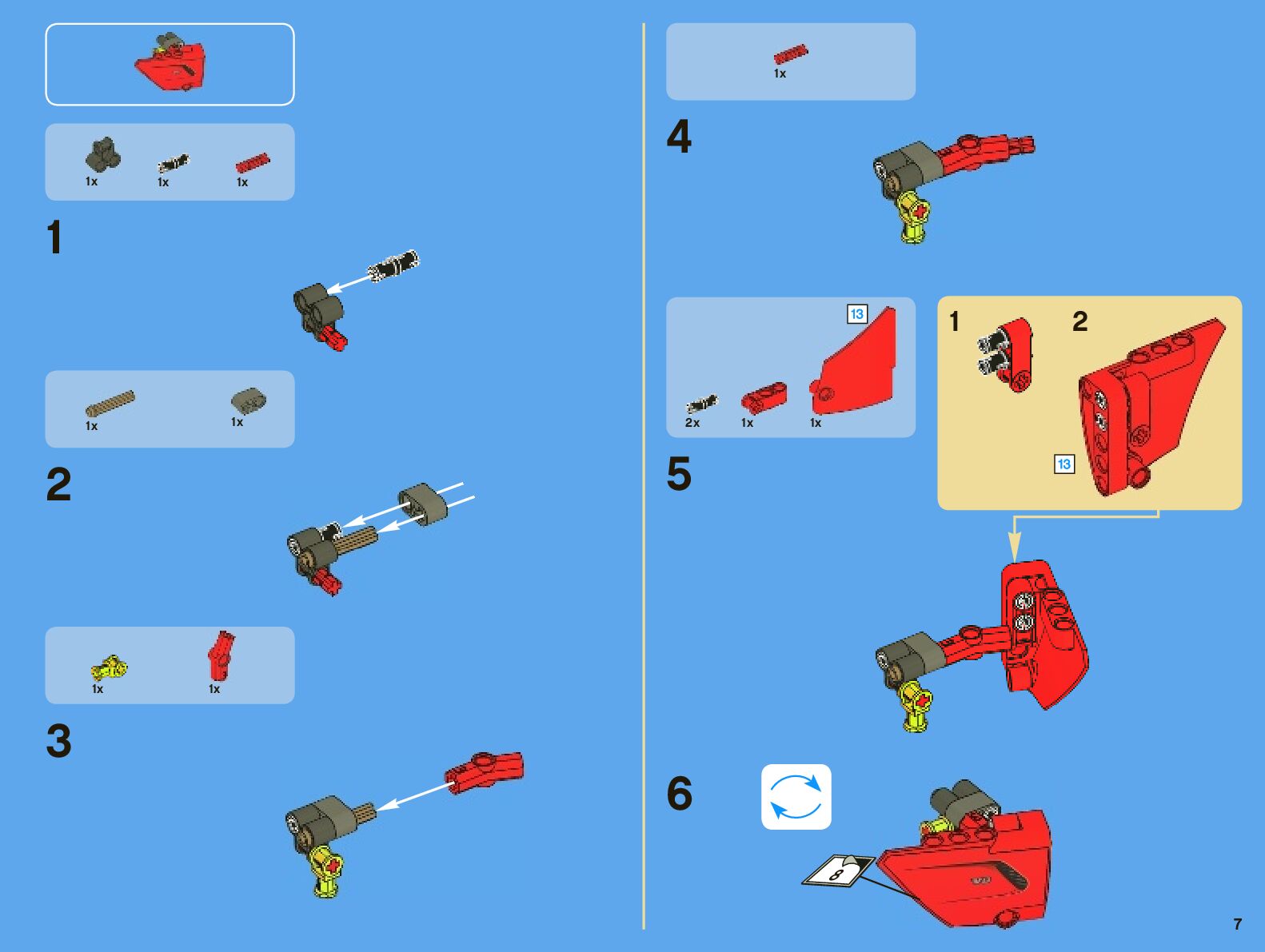 1x 1x 1x

1

1x 1x

2

1x 1x

3

1x

4

13

2x 1x 1x

5

1 2

13

6

8

7