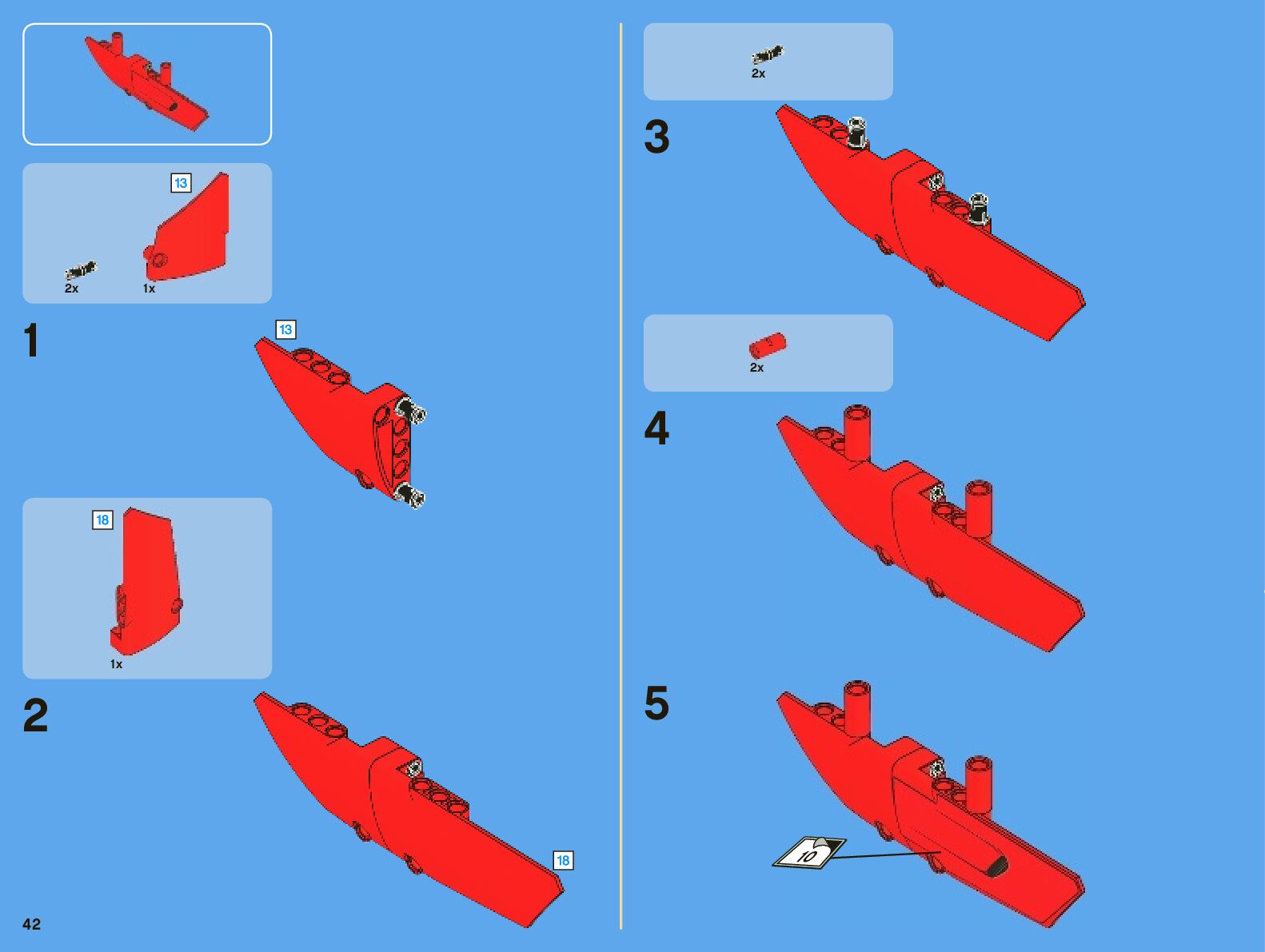 13

2x 1x

1

13

18

1x

2

18

42

2x

3

2x

4

5

10