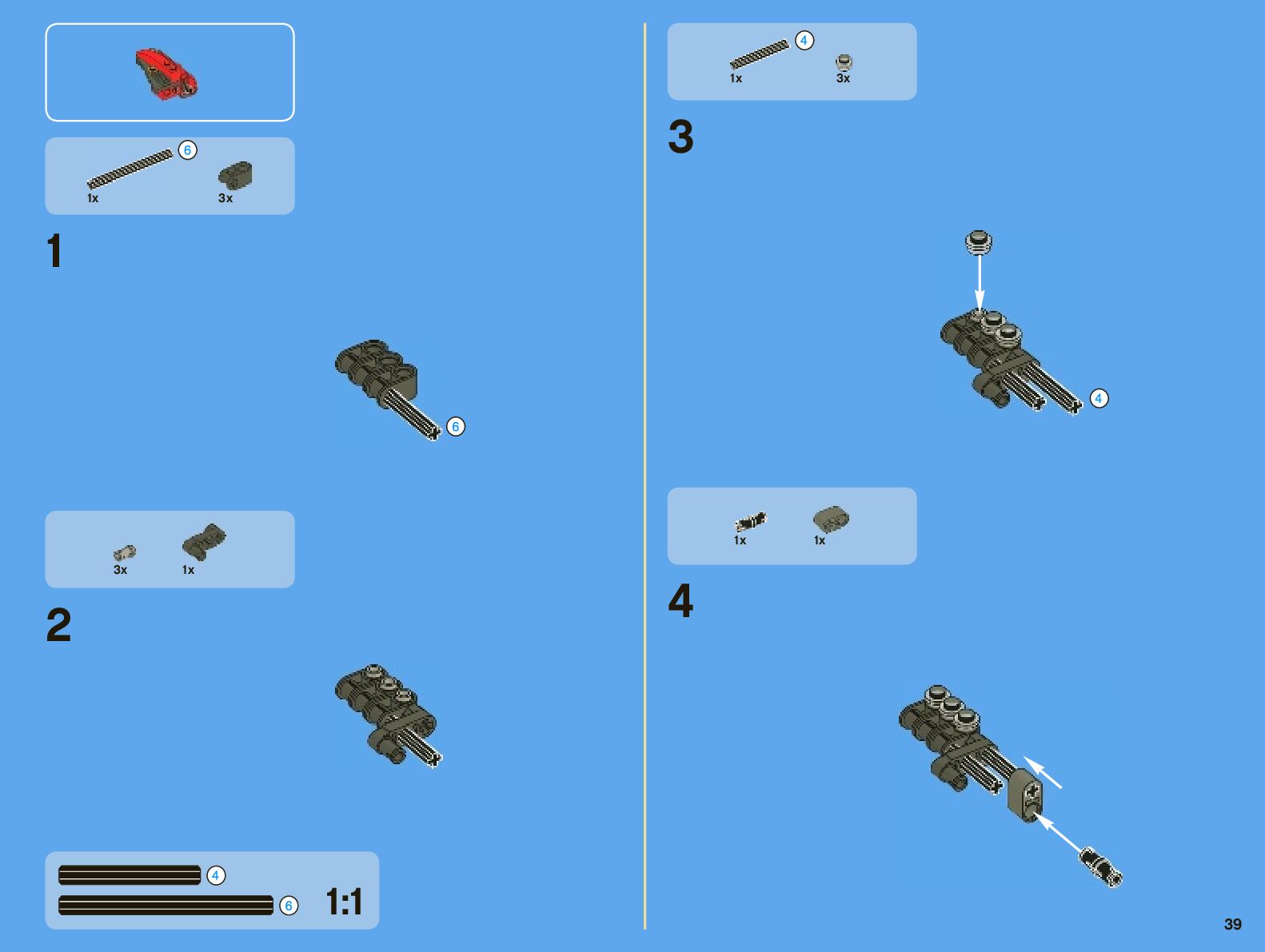 6
1x
3x

1

6

3x
1x

2

4
6
1:1

4
1x
3x

3

4

1x
1x

4

39