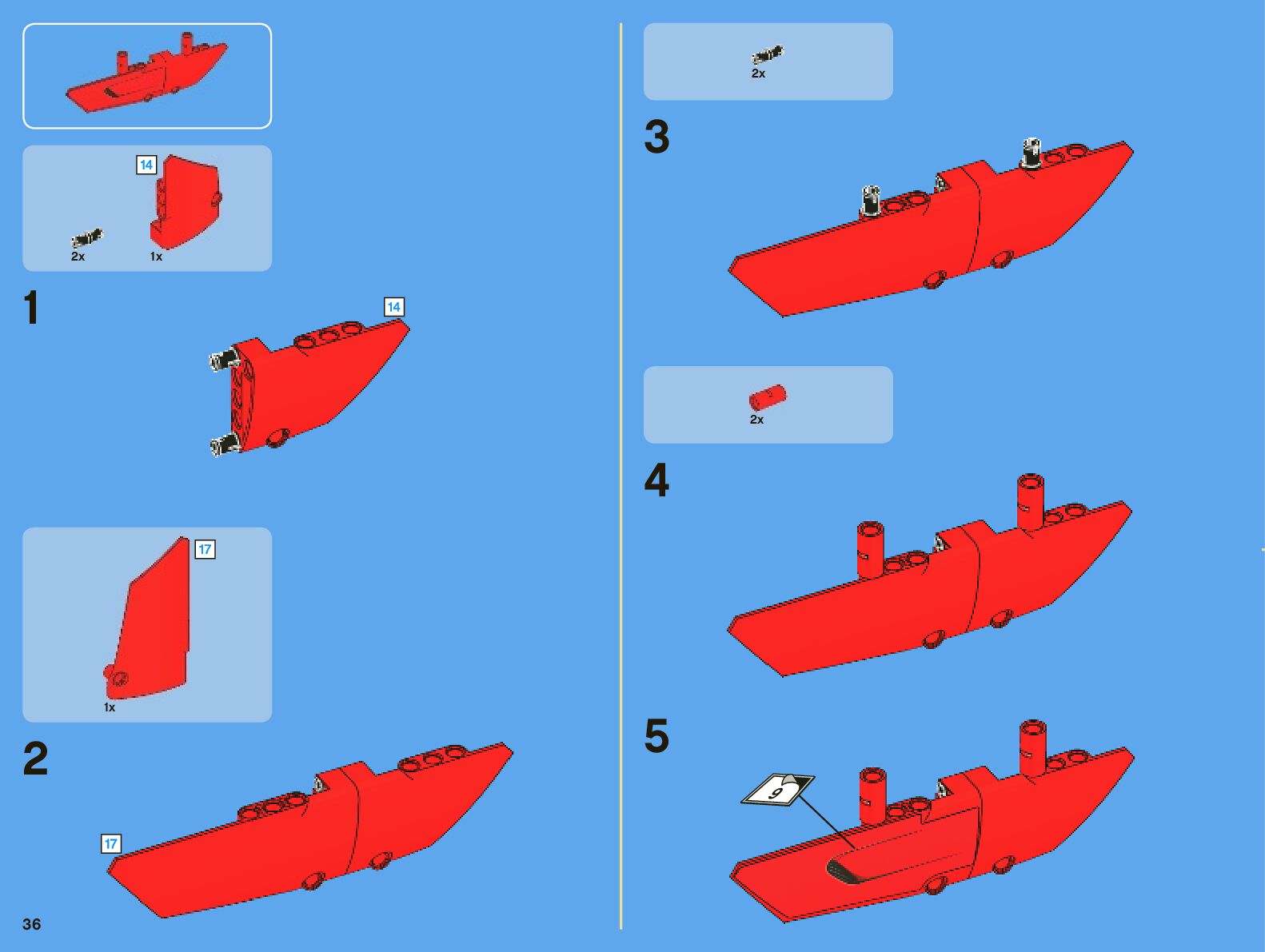 14

2x

1x

1

14

17

1x

2

17

36

2x

3

2x

4

5

9