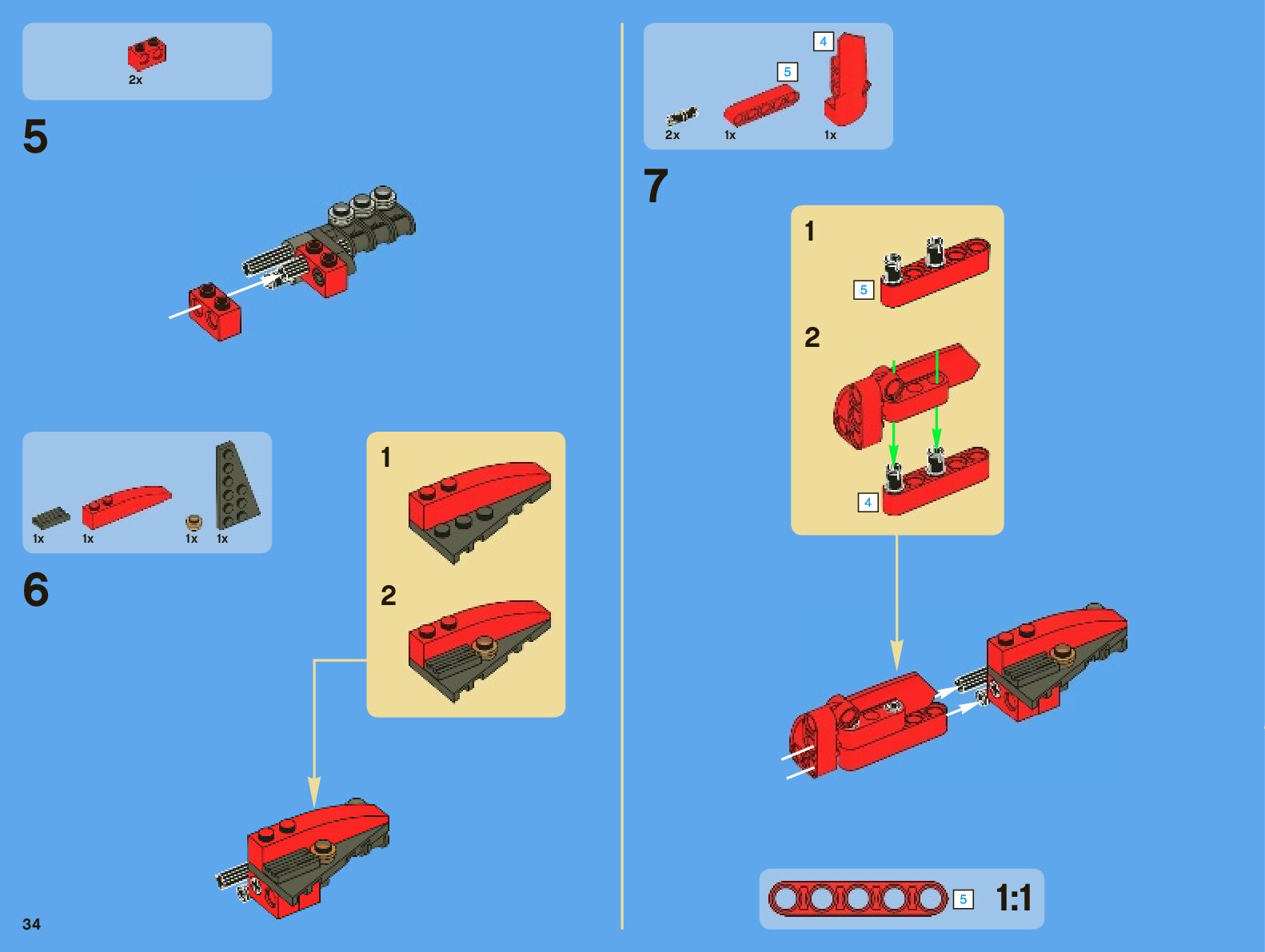 2x

5

1x 1x 1x 1x

6

1

2

34

4
5
2x 1x 1x

7

1
5

2

4

5 1:1