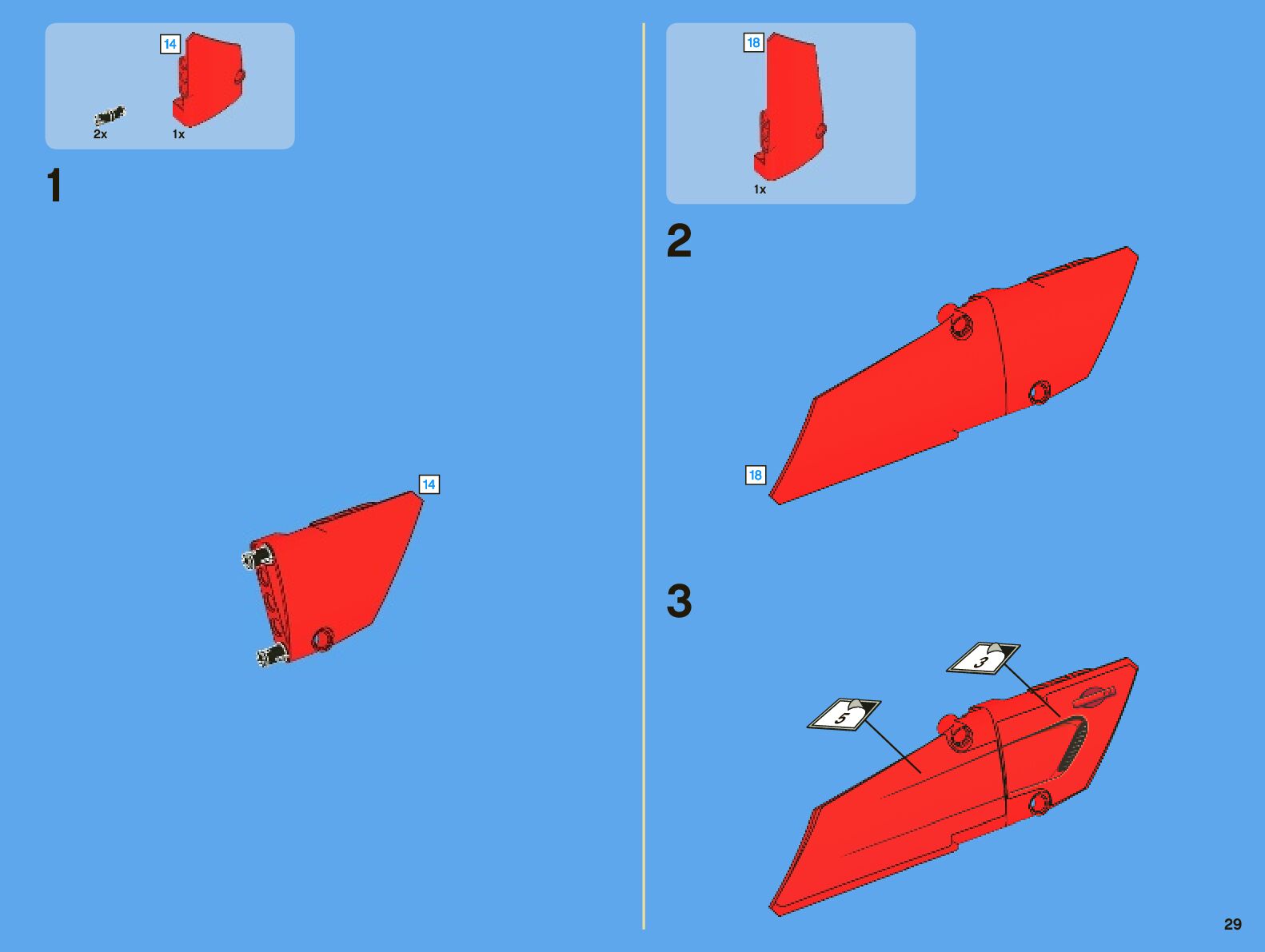 14

2x 1x

1

14

18

1x

2

18

3

3

5

29