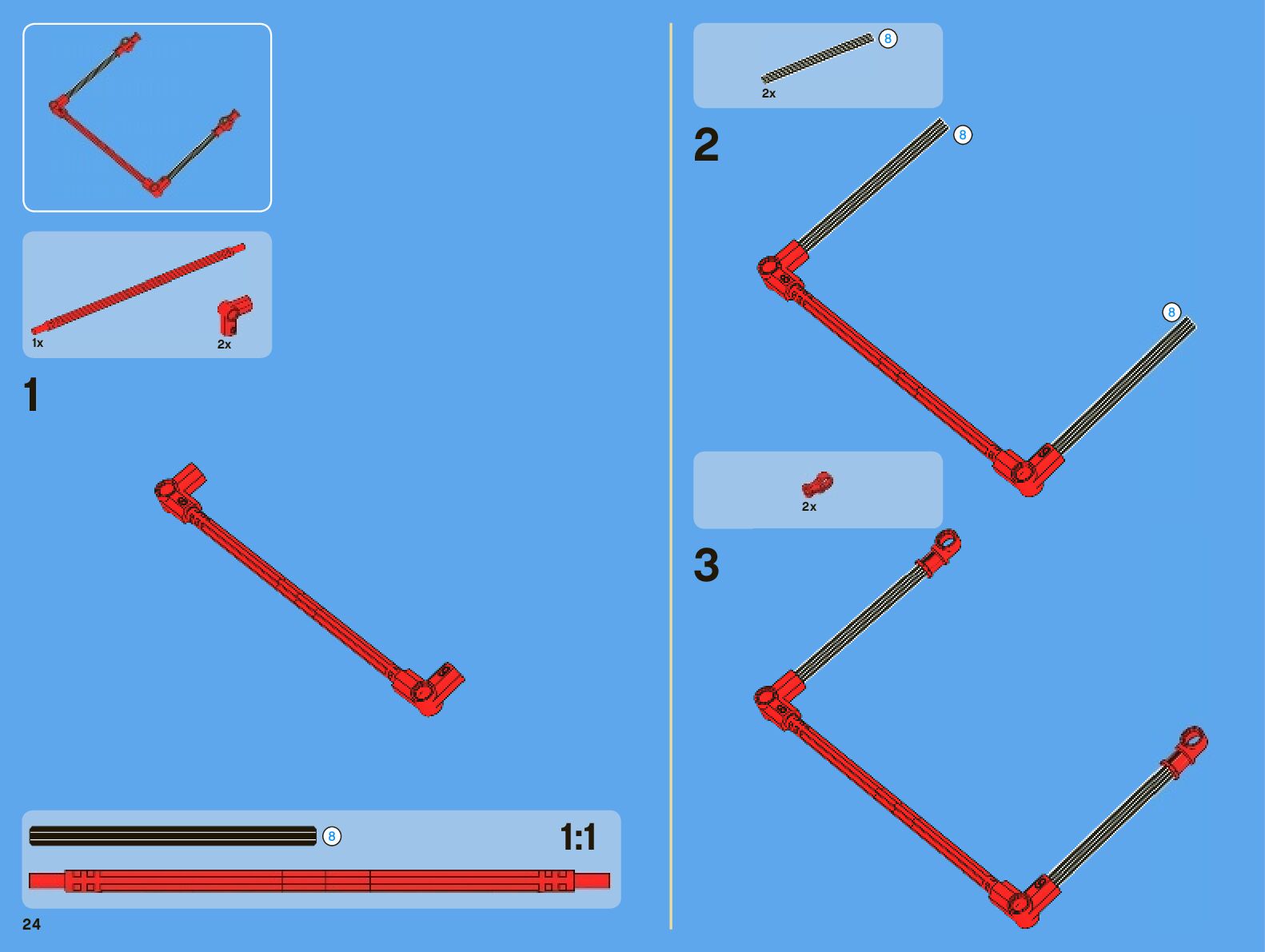 1x
2x

1

8
1:1

24

8
2x

2
8
8

2x

3