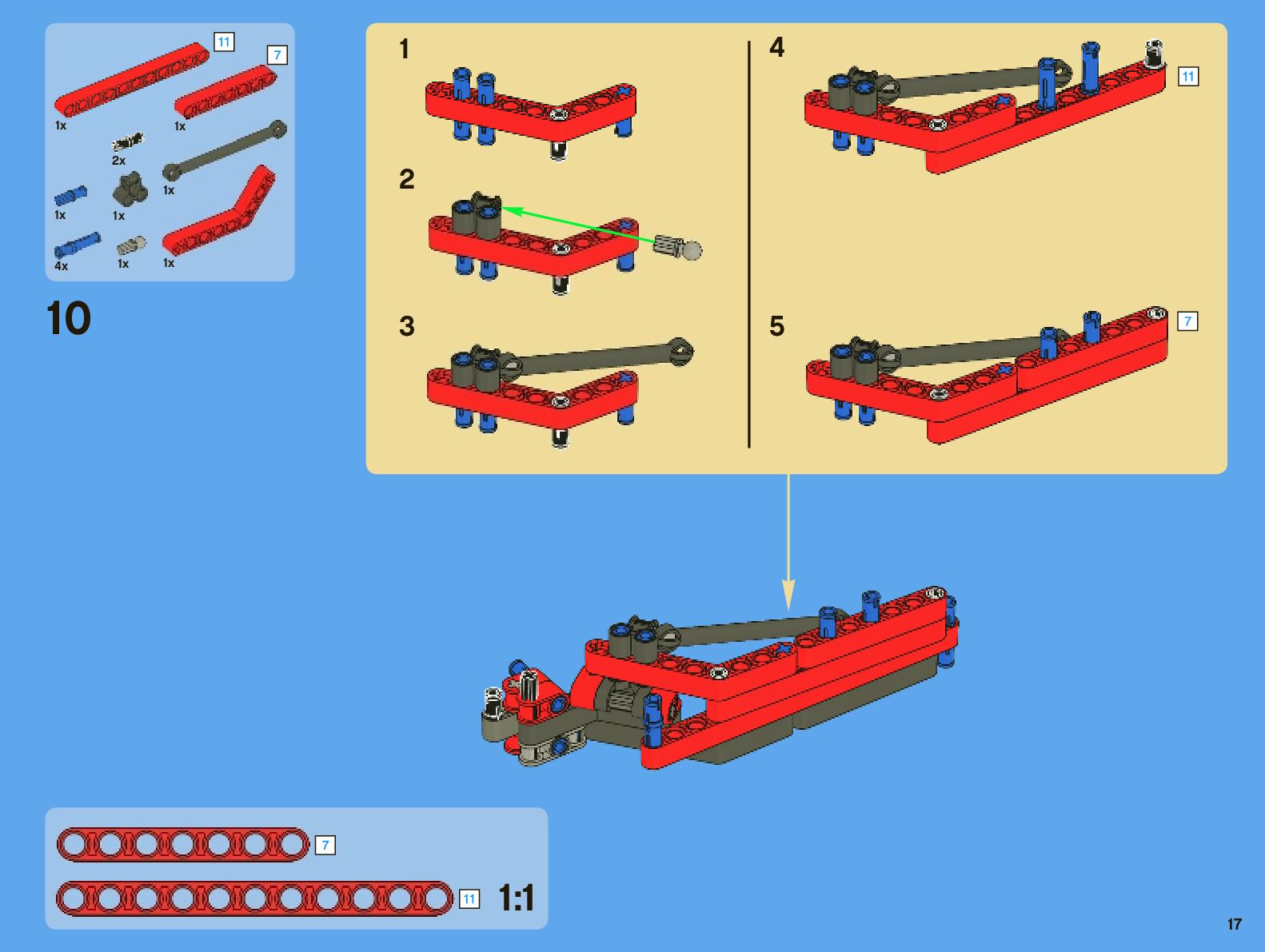 11
7
1x
1x
2x
1x
1x
1x
4x
1x
1x

10

1
2
3
4
11
5
7

7
11
1:1

17