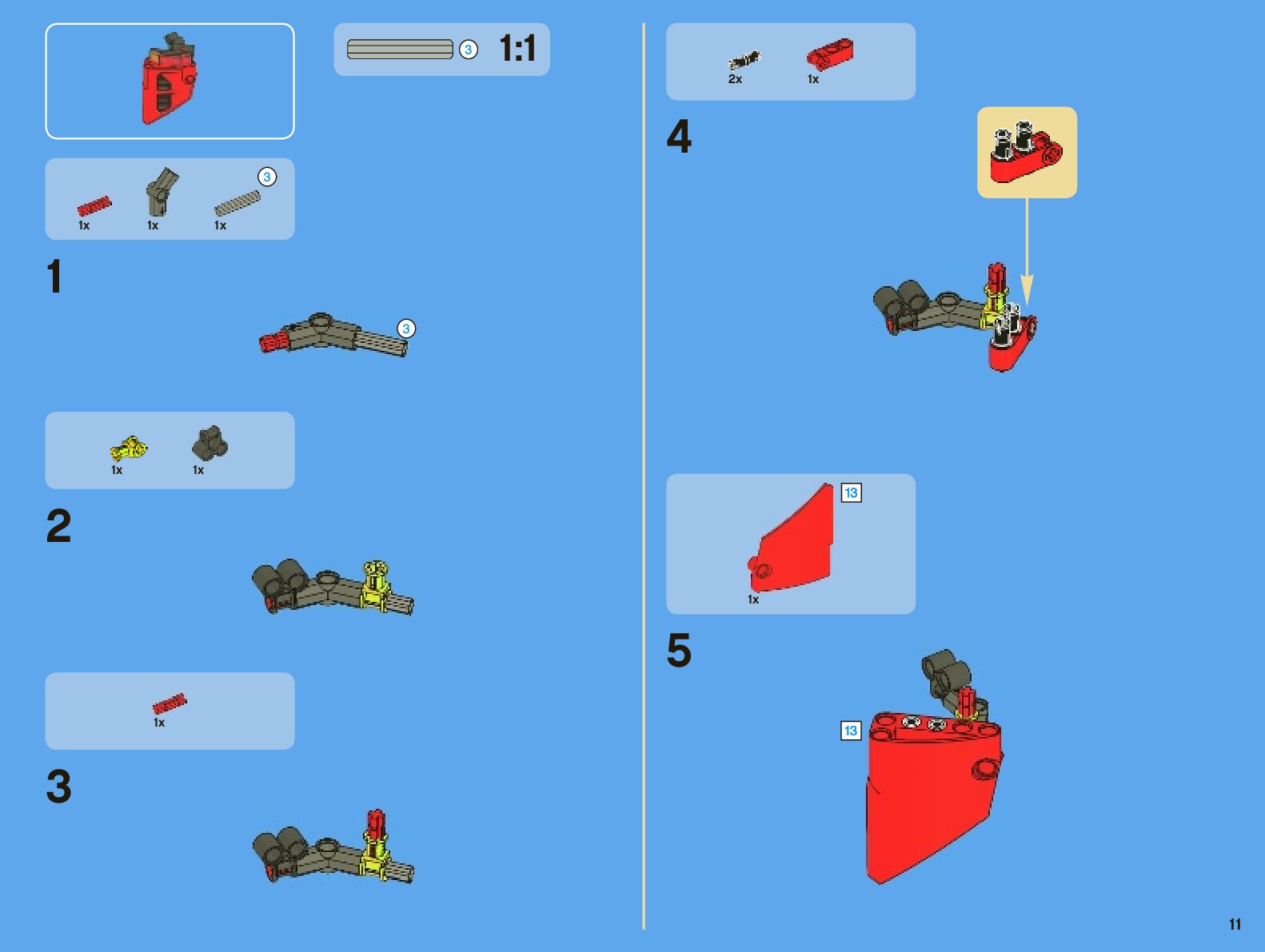 3 1:1

3
1x 1x 1x

1

3

1x 1x

2

1x

3

2x 1x

4

13
1x

5

13

11