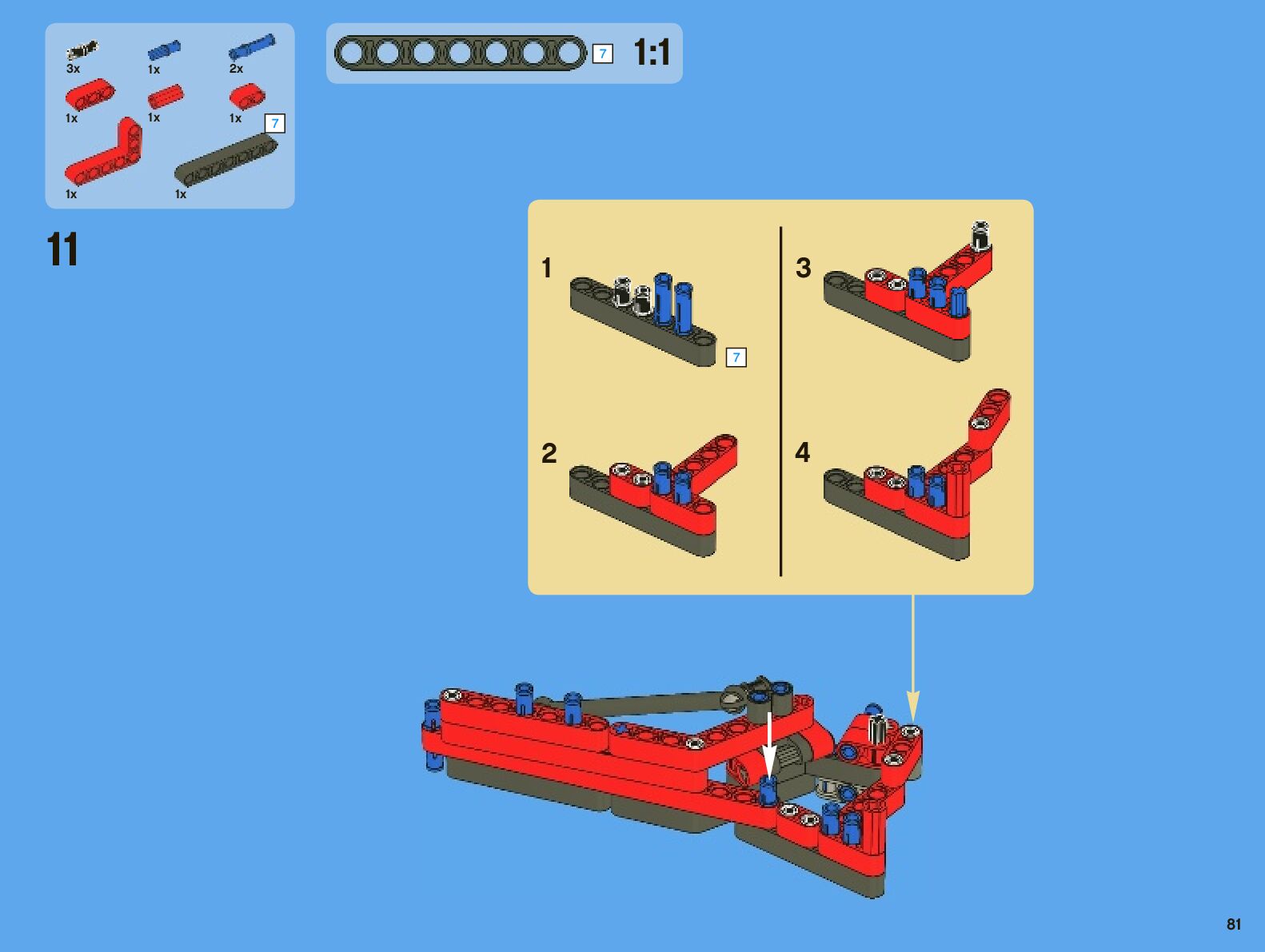 3x
1x
2x
1x
1x
1x
7
1x
1x

7 1:1

11

1
7
2
3
4

81