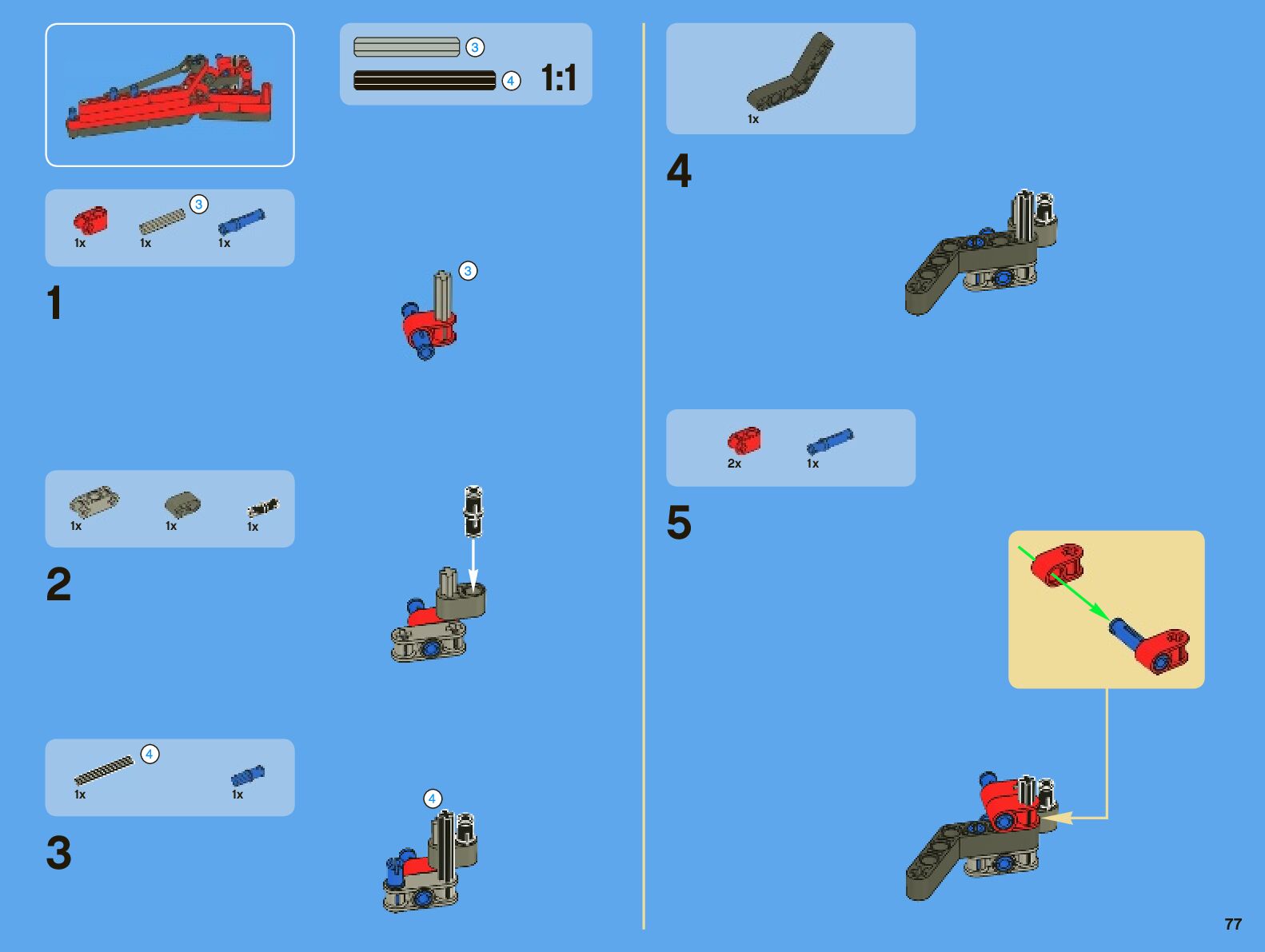 3
4
1:1

3
1x
1x
1x

1

3

1x
1x
1x

2

4
1x
1x

3

4

1x

4

2x
1x

5

77