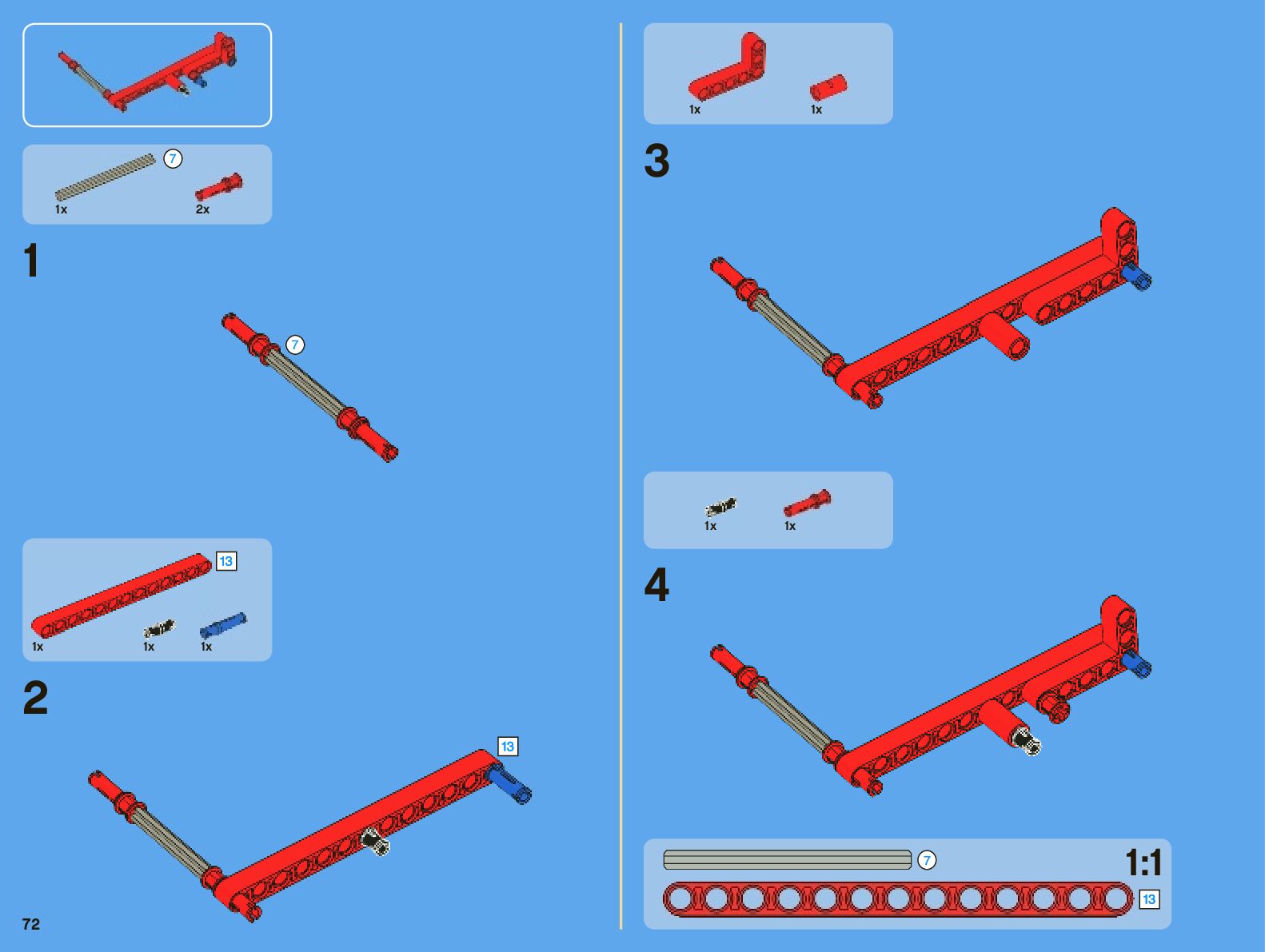 7

1x

2x

1

7

13

1x

1x

1x

2

13

72

1x

1x

3

1x

1x

4

7

1:1

13