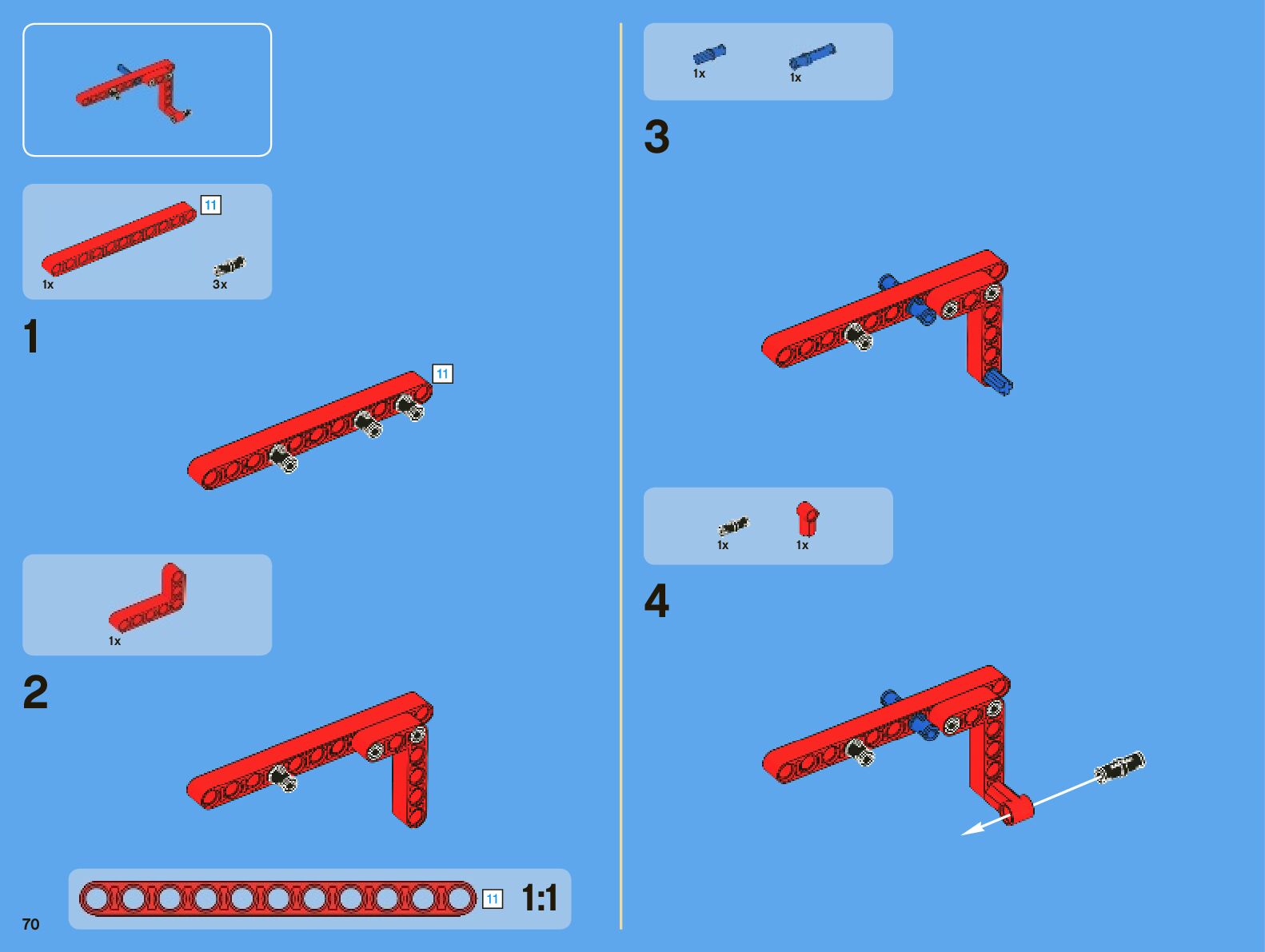 11

1x

3x

1

11

1x

2

11

1:1

70

1x

1x

3

1x

1x

4