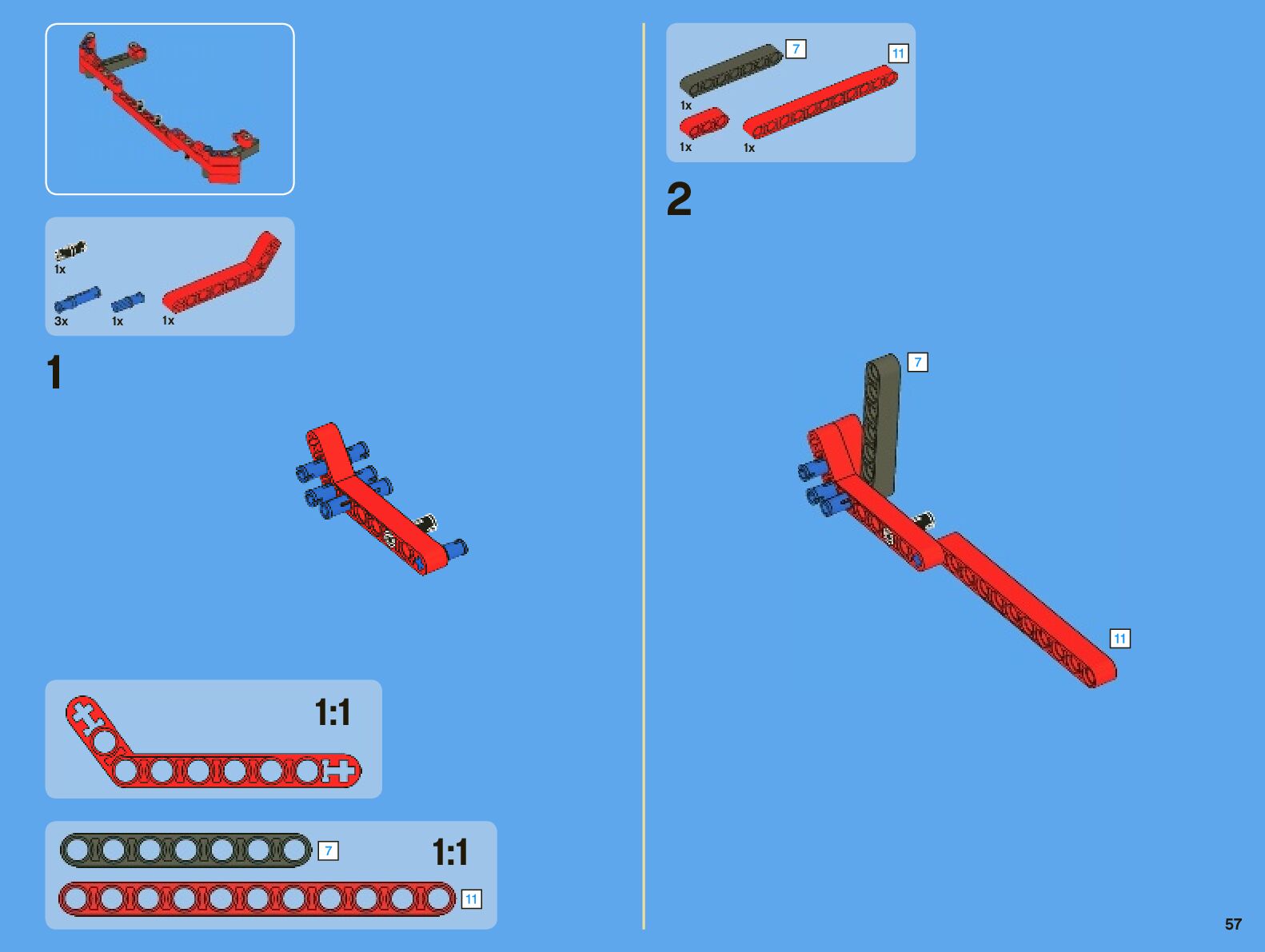 1x

3x 1x 1x

1

1:1

7

1:1

11

7

11

1x

1x 1x

2

7

11

57