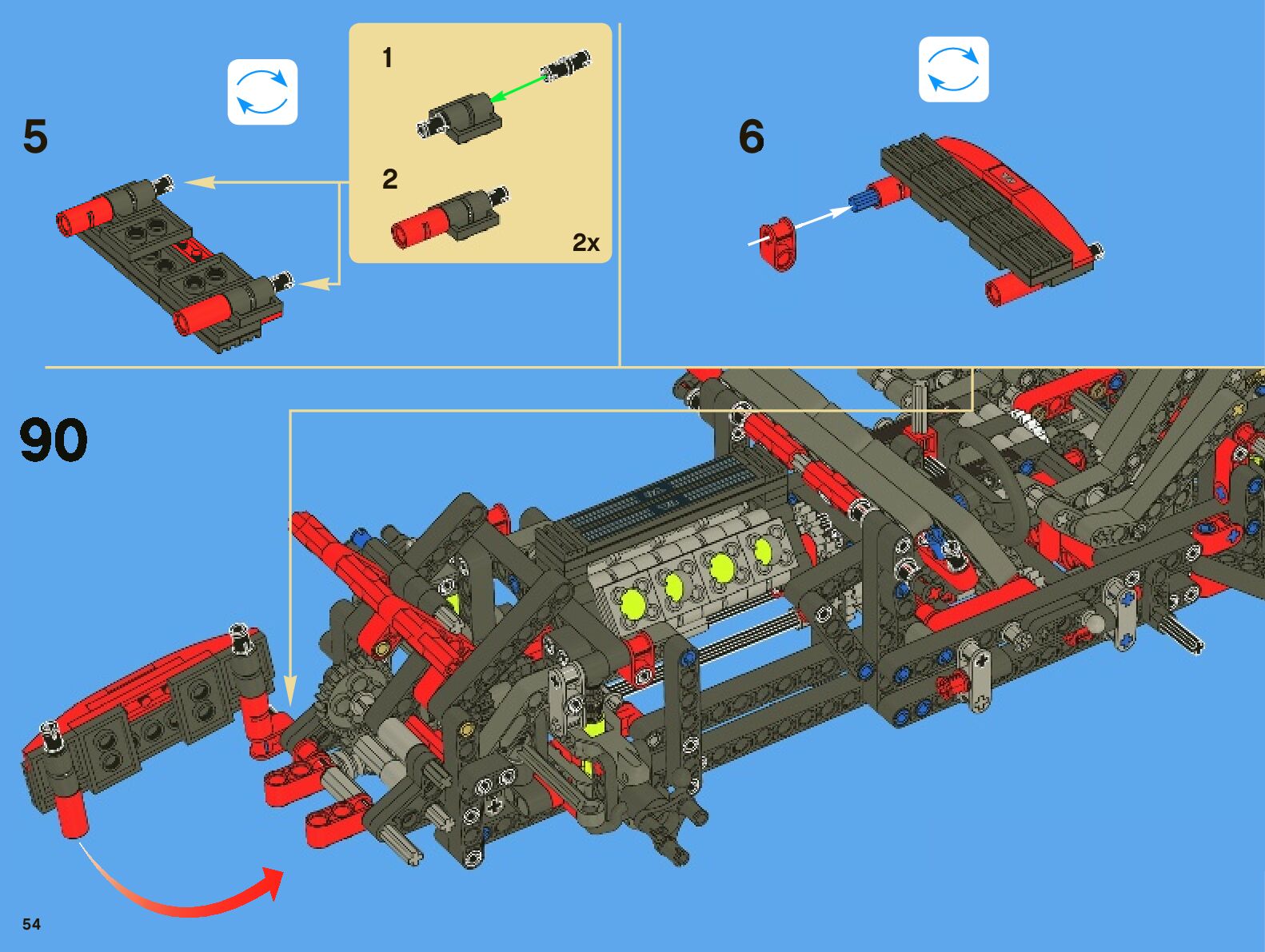 5

1

2

2x

6

90

54