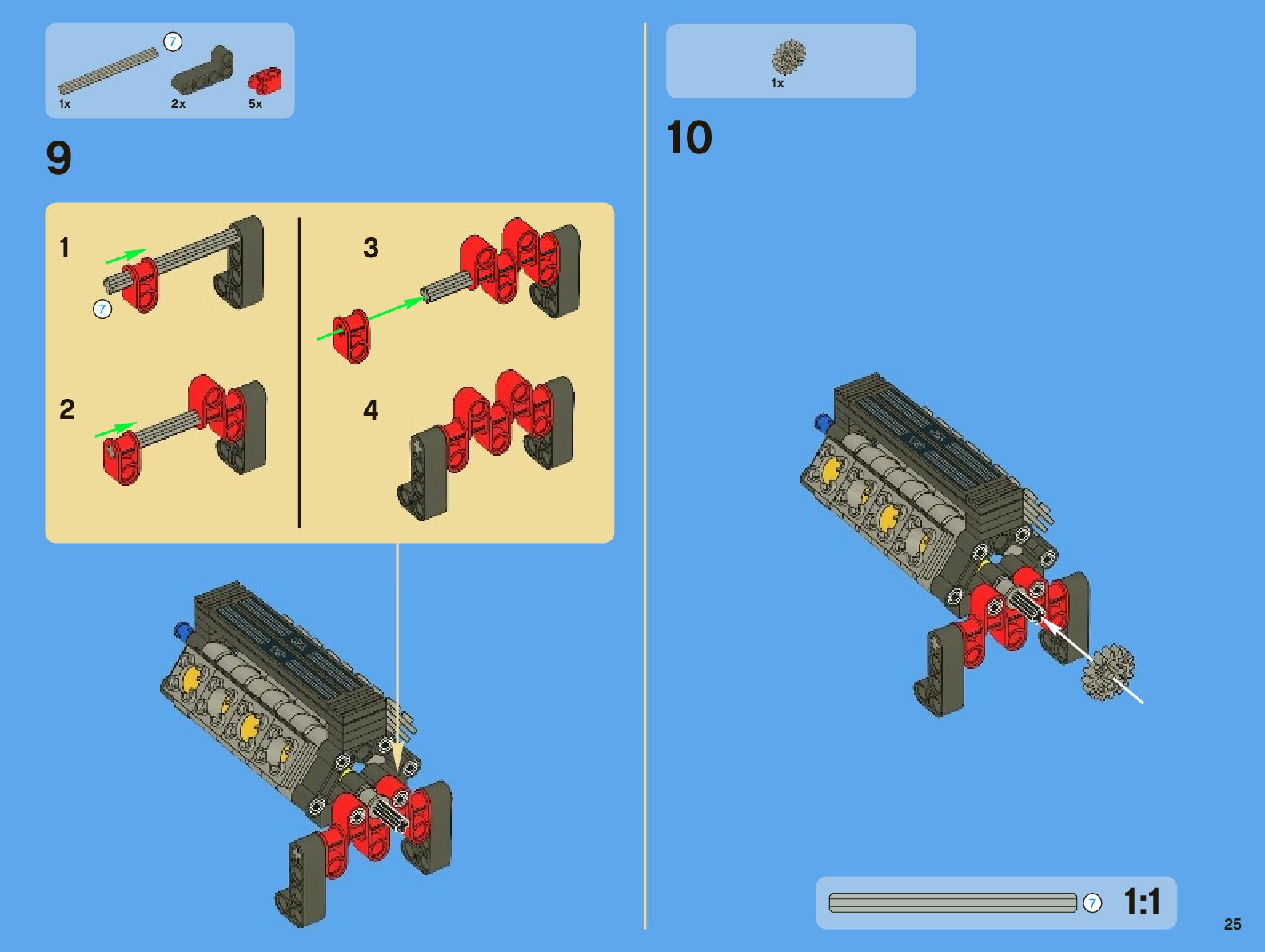 7
1x 2x 5x

9

1

7

2

3

4

1x

10

7 1:1

25