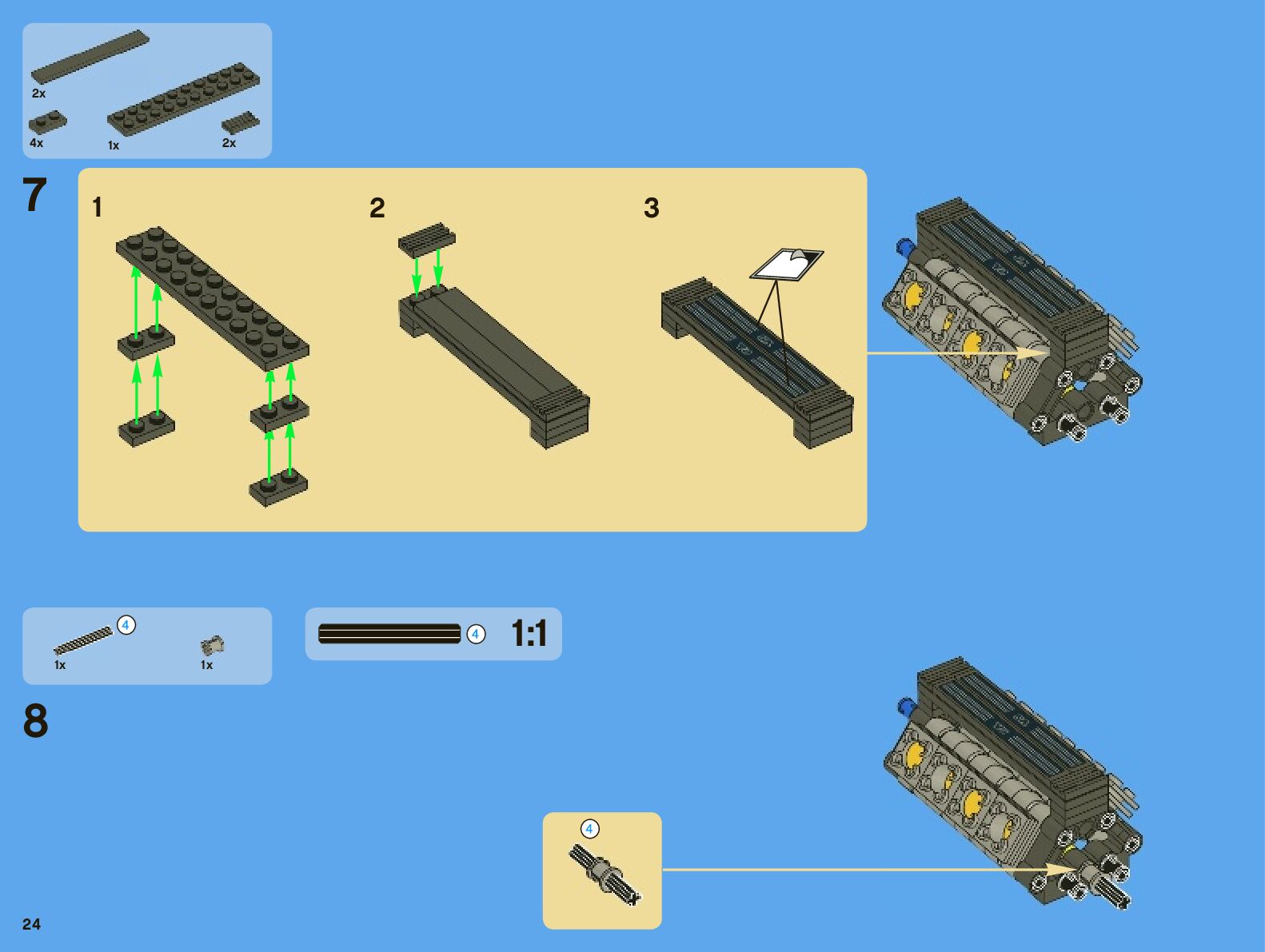 2x
4x
1x
2x

7

1

2

3

4
1x
1x

4
1:1

8

4

24