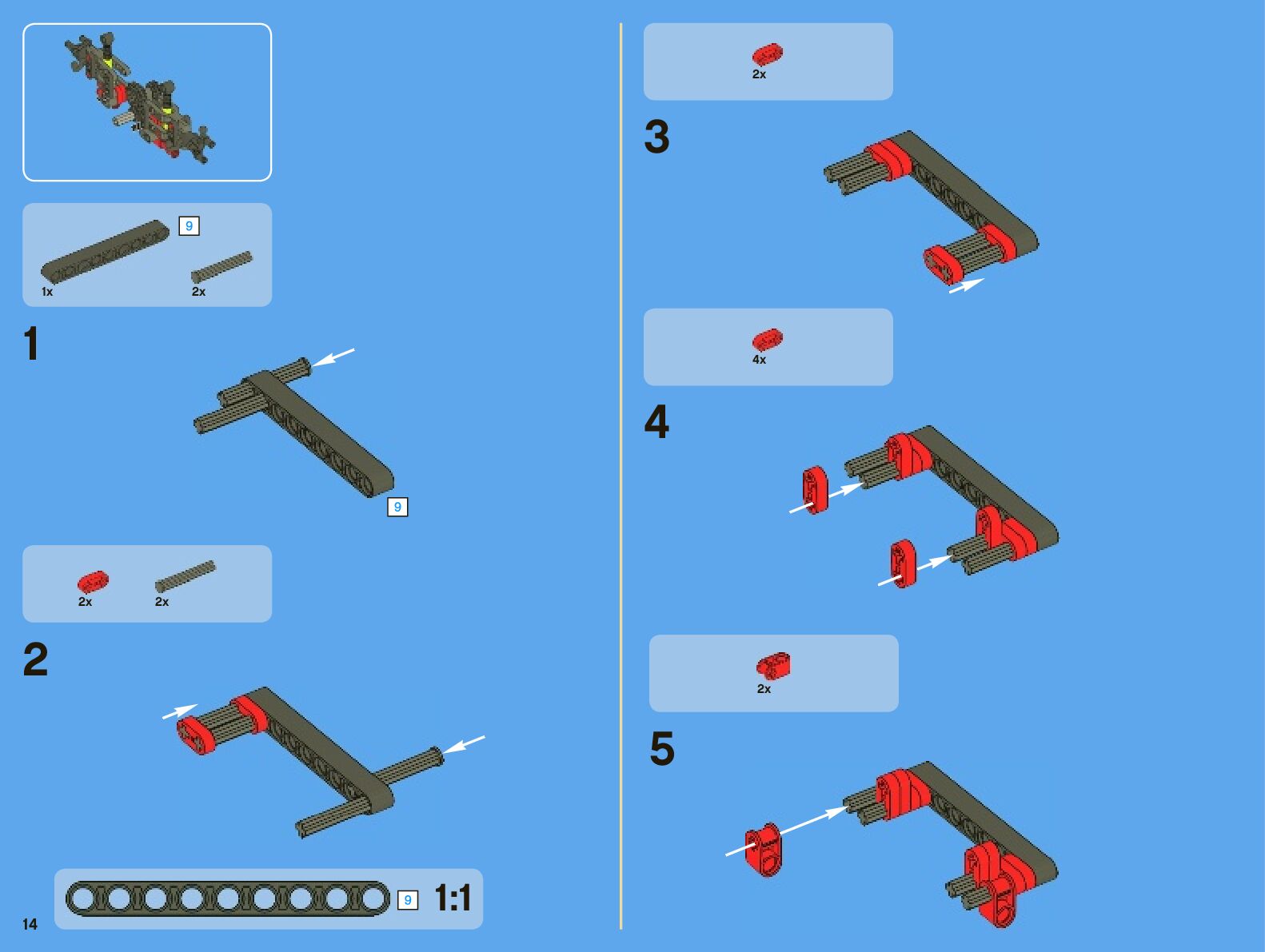 9
1x
2x

1

9

2x
2x

2

9
1:1

14

2x

3

4x

4

2x

5