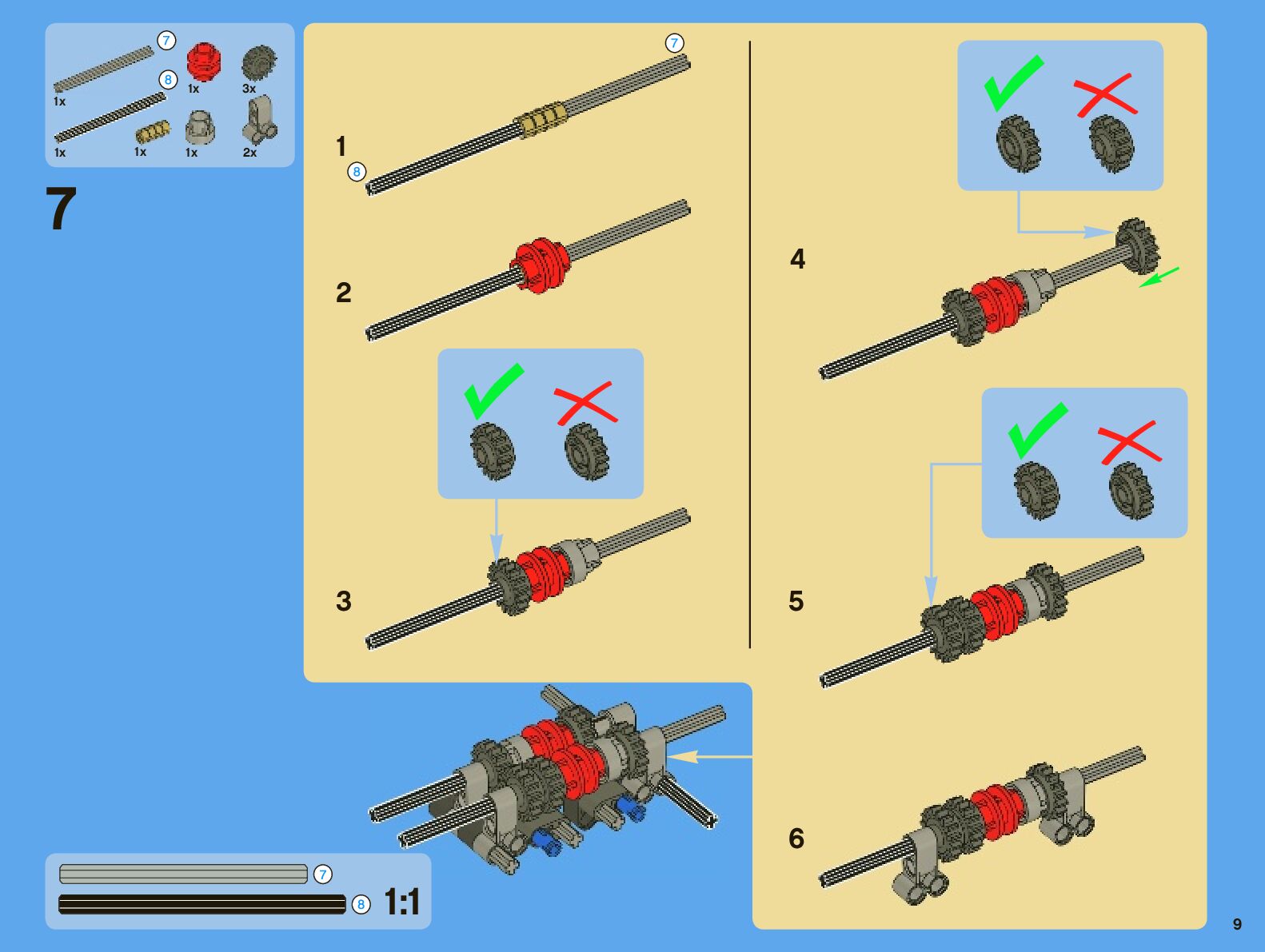 7
1x
8
1x
1x
3x
1x
1x
2x

7

7
1
8

2

3

4

5

6

7
8
1:1

9