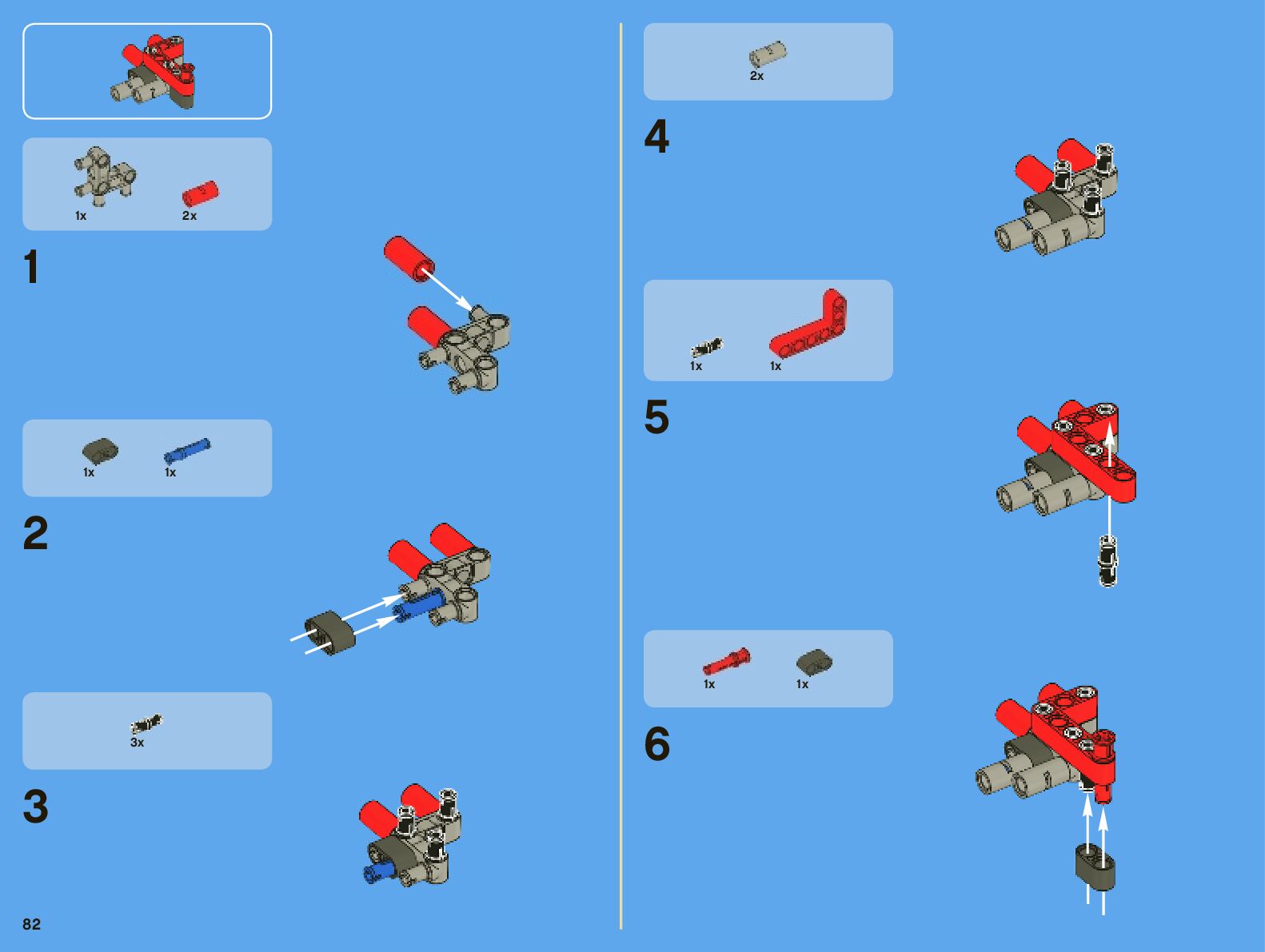 1x
2x

1

1x
1x

2

3x

3

82

2x

4

1x
1x

5

1x
1x

6