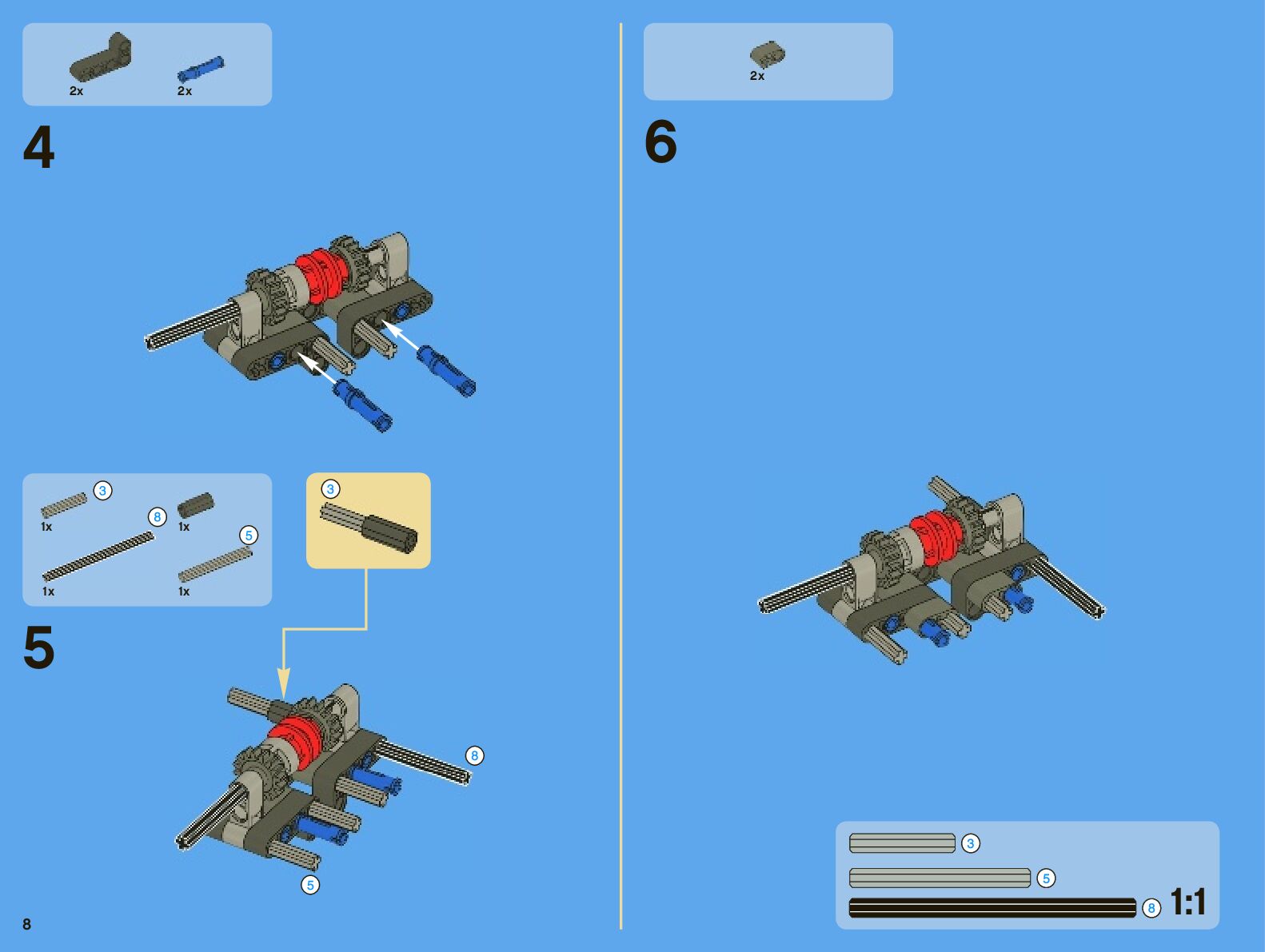 2x
2x

4

3
1x
8
1x
5
1x
1x

3

5

8

5

8

2x

6

3

5

8
1:1