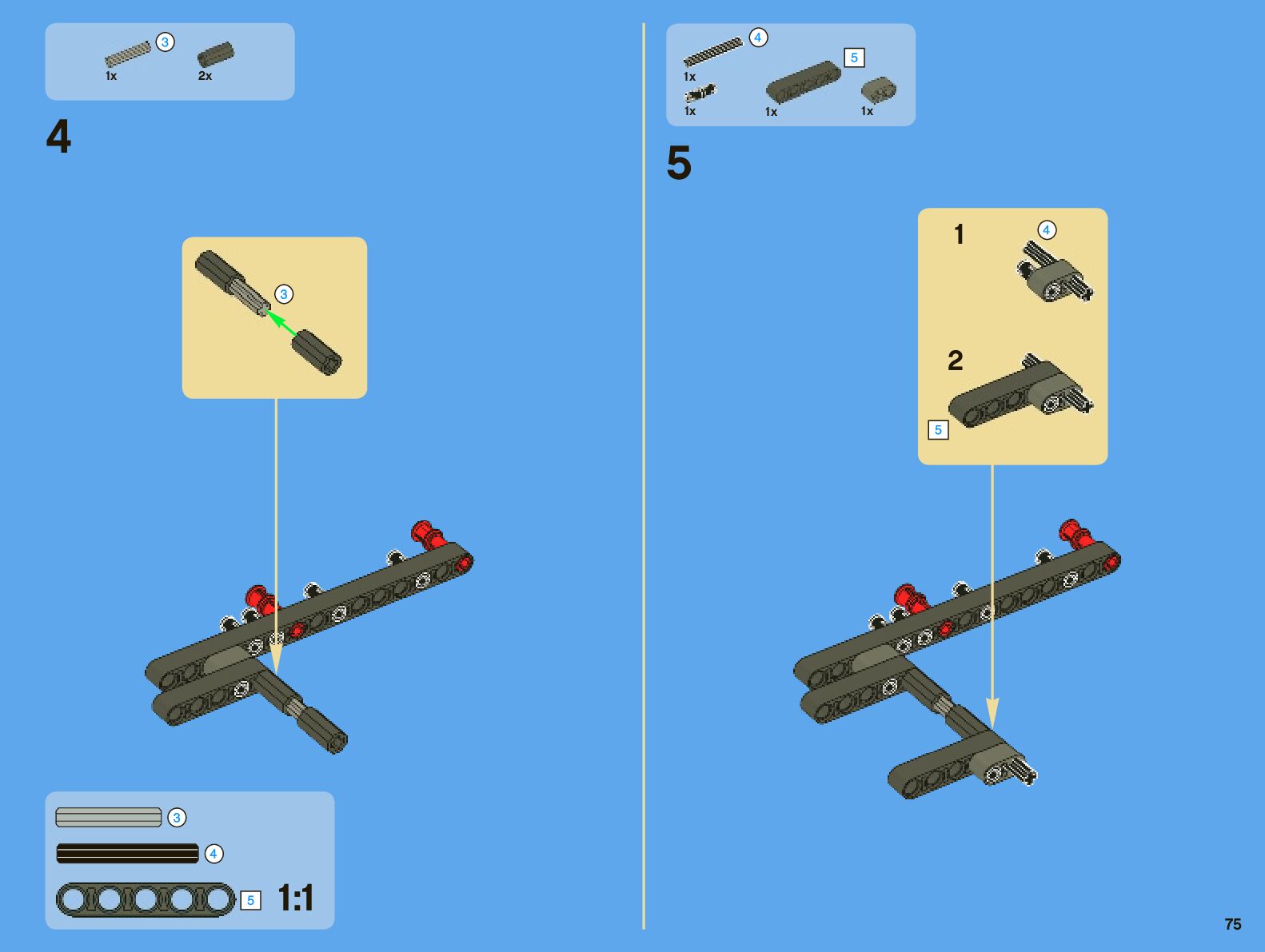 3
1x
2x

4

3

3
4
5
1:1

4
5
1x
1x
1x
1x

5

1
4
2
5

75