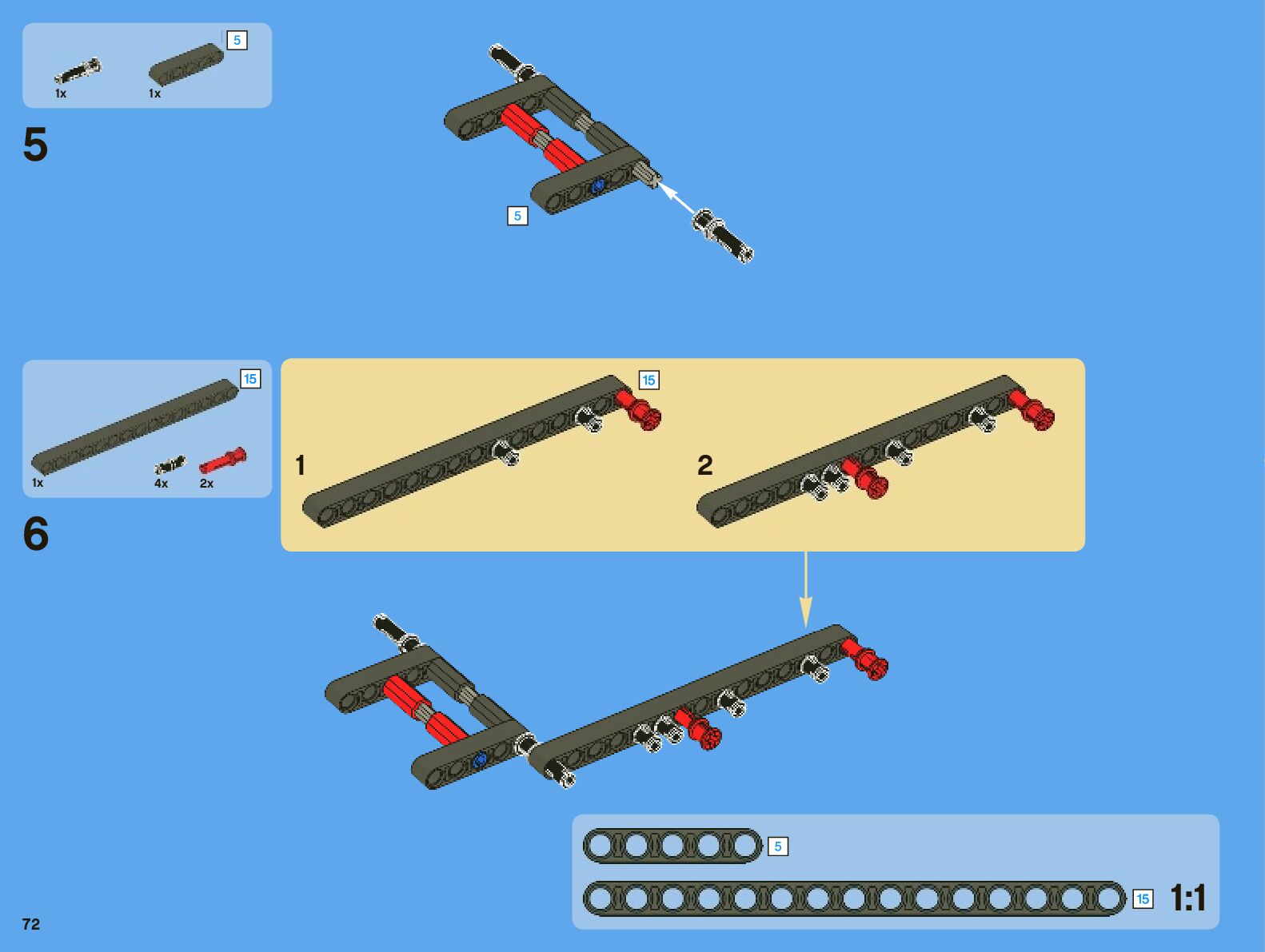 1x 1x 5

5

5

15

1x 4x 2x

6

15

1

2

5

15 1:1

72