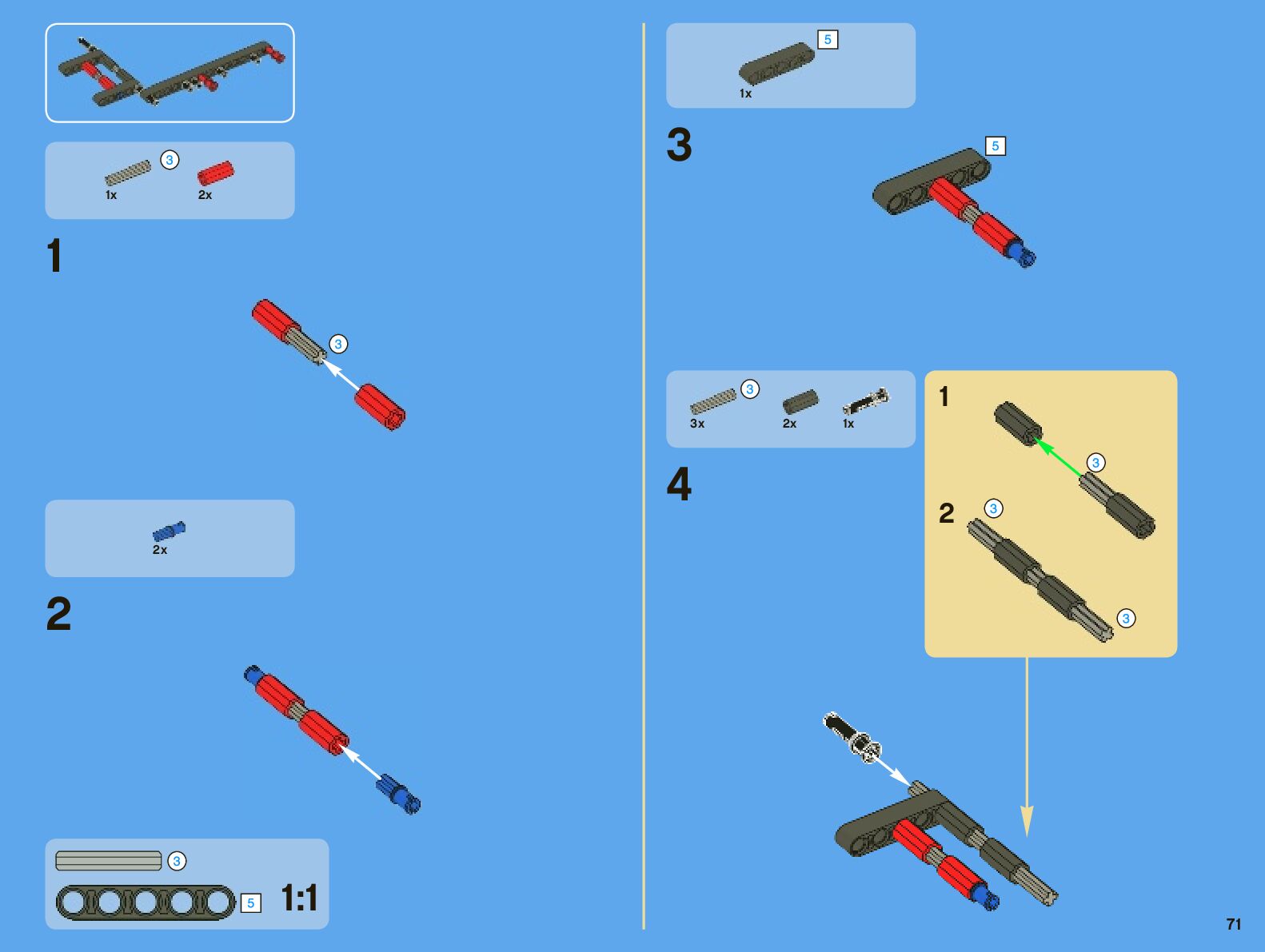 3
1x
2x

1

3

2x

2

3
5
1:1

5
1x

3

5

3
3x
2x
1x

4

1

3

2
3
3

71