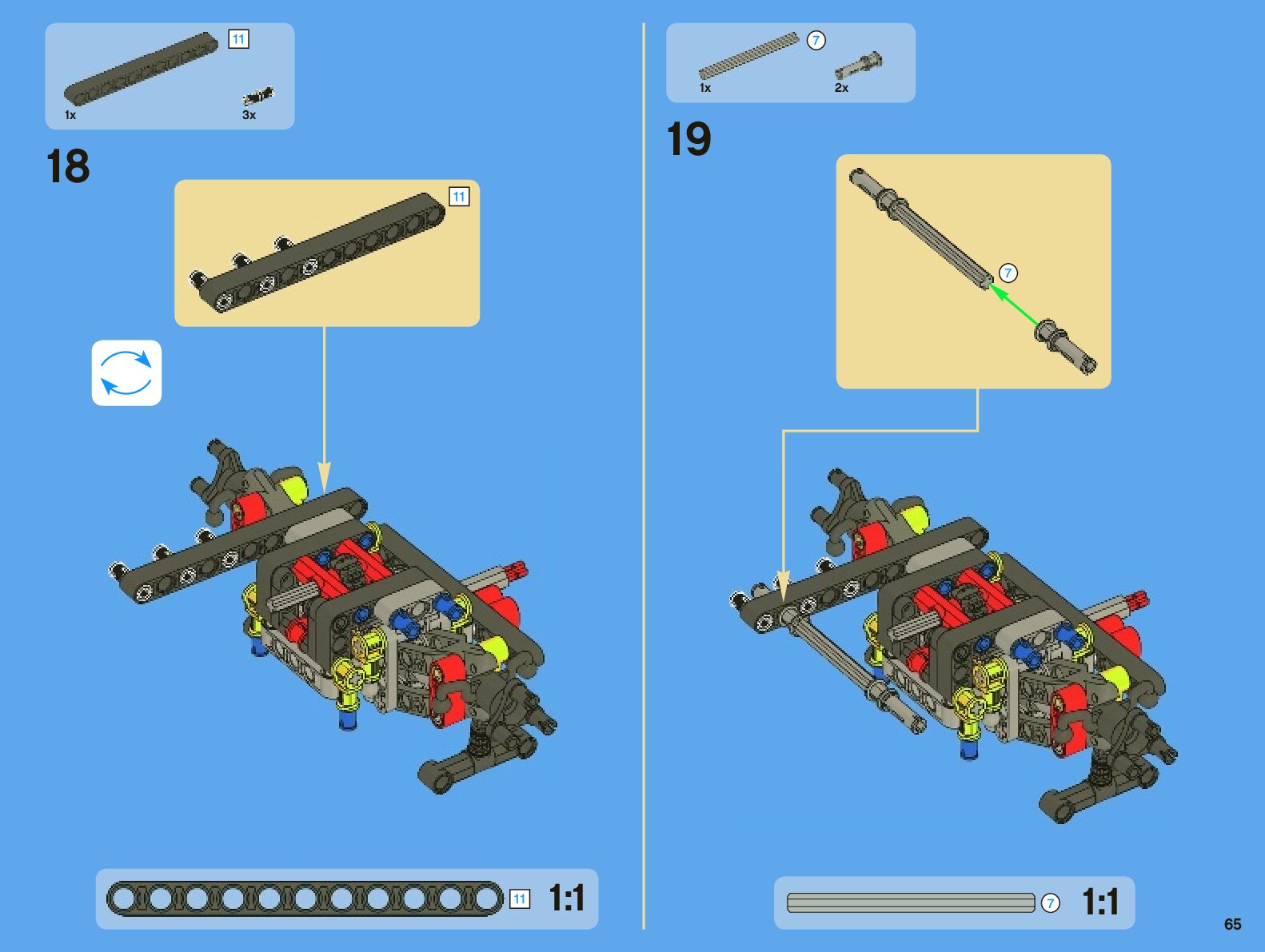 11

1x

3x

18

11

11

1:1

7

1x

2x

19

7

7

1:1

65