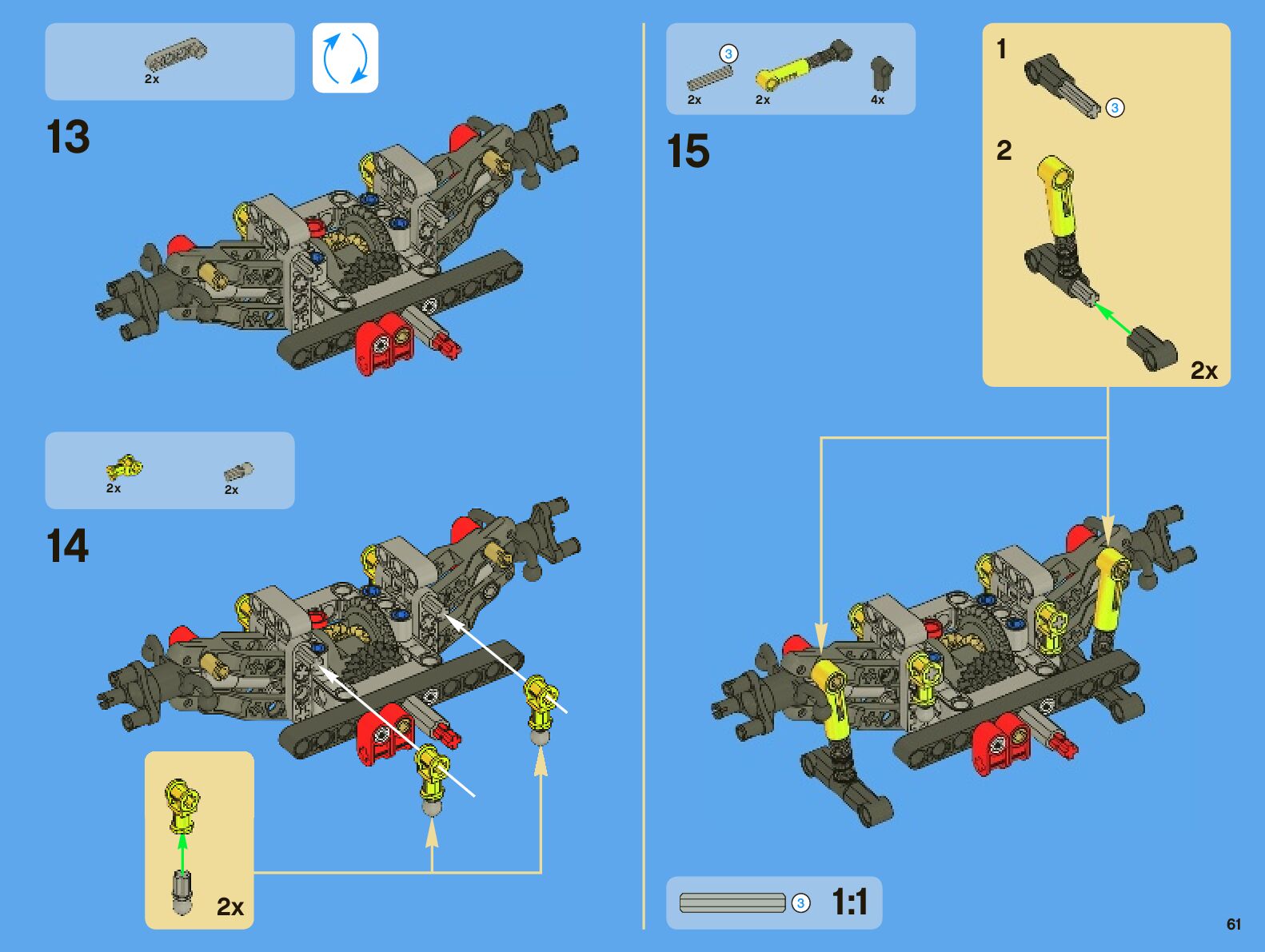 2x

13

2x

2x

14

2x

3

2x

2x

4x

15

1

3

2

2x

3

1:1

61