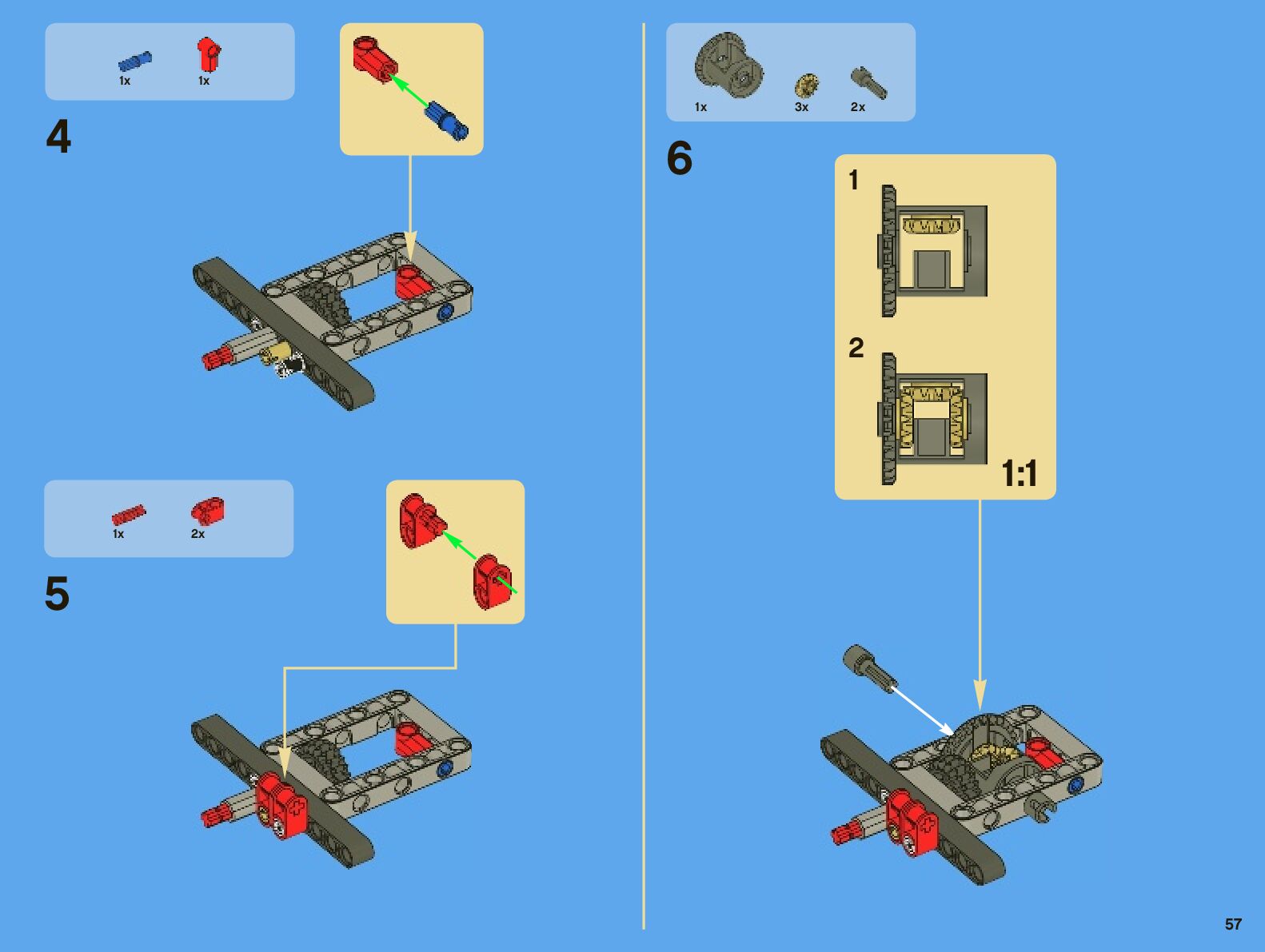 1x 1x

4

1x 2x

5

1x 3x 2x

6

1

2

1:1

57