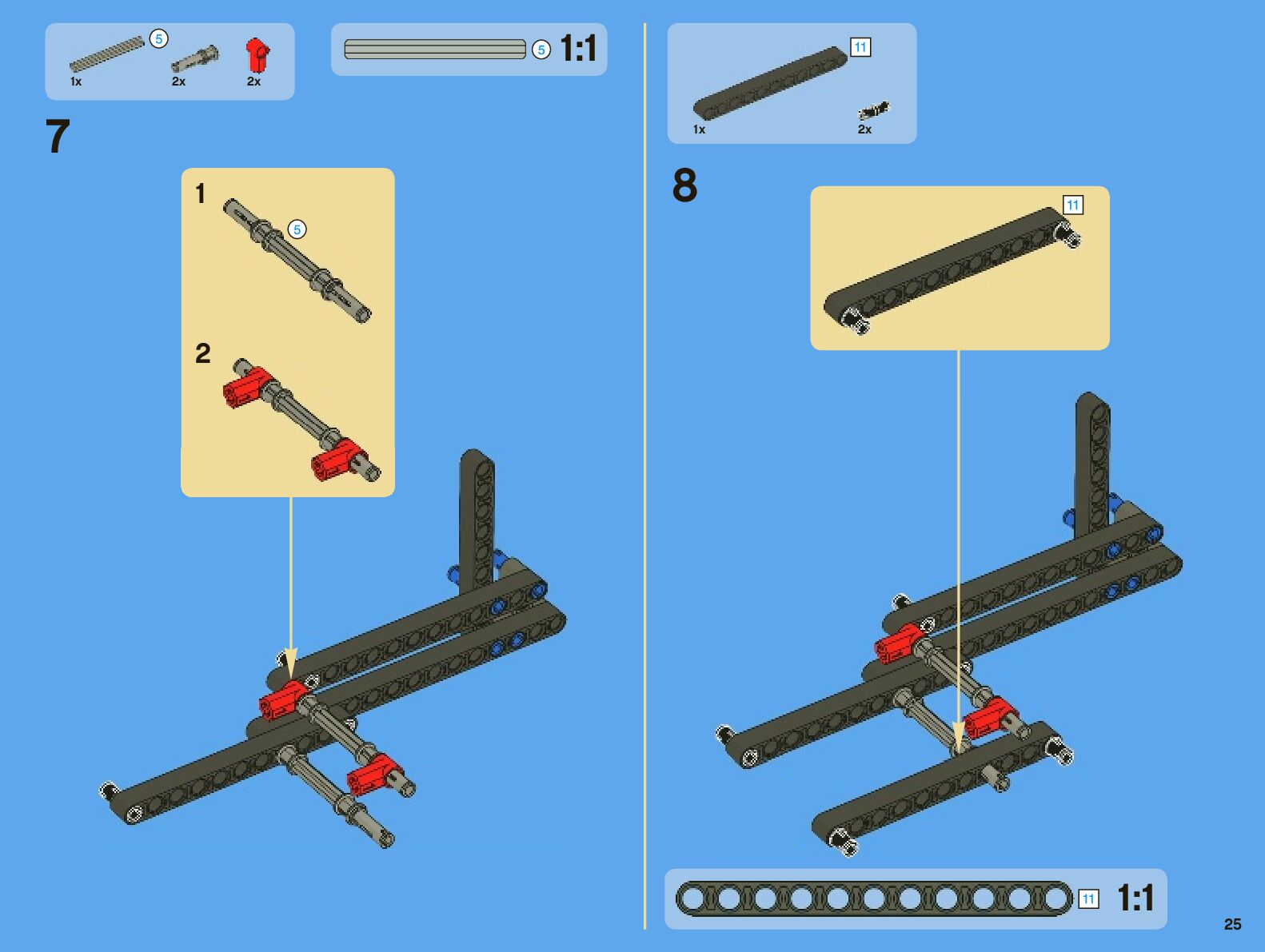 5
1x
2x
2x

5 1:1

7

1
5

2

11
1x
2x

8

11

11 1:1

25