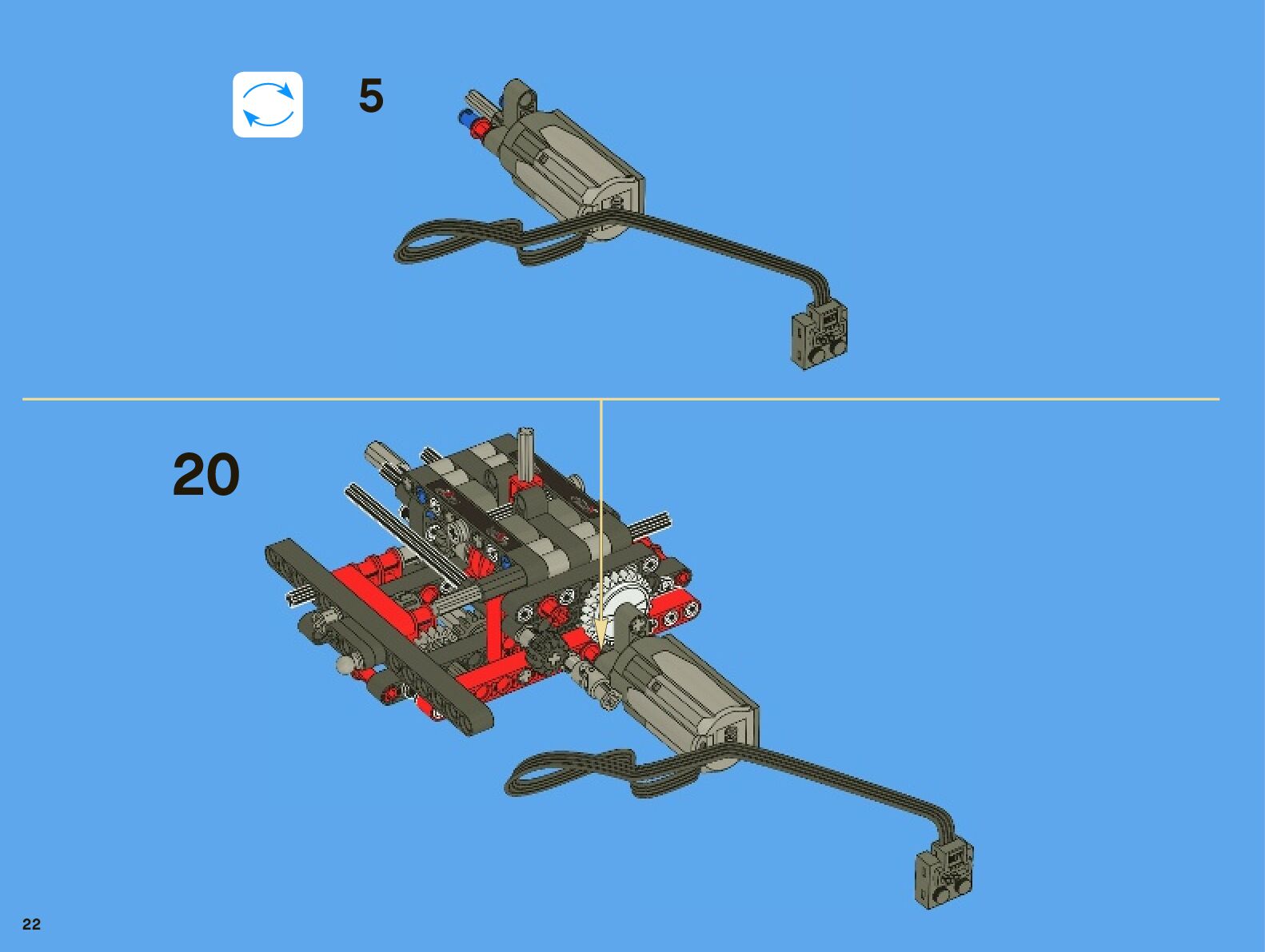 5

20

22