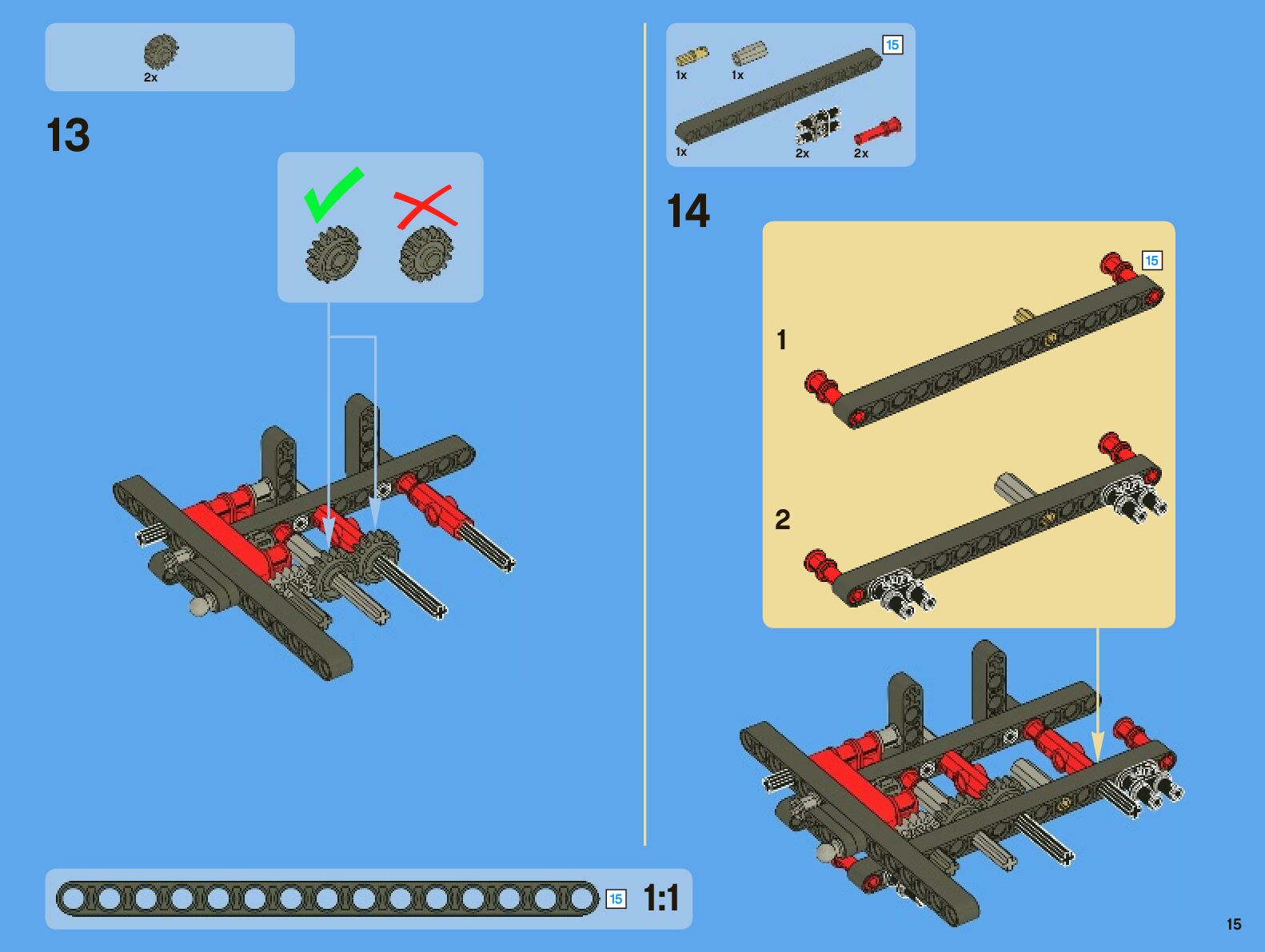 2x

13

15
1x 1x
1x 2x 2x

14

15
1

2

15 1:1

15