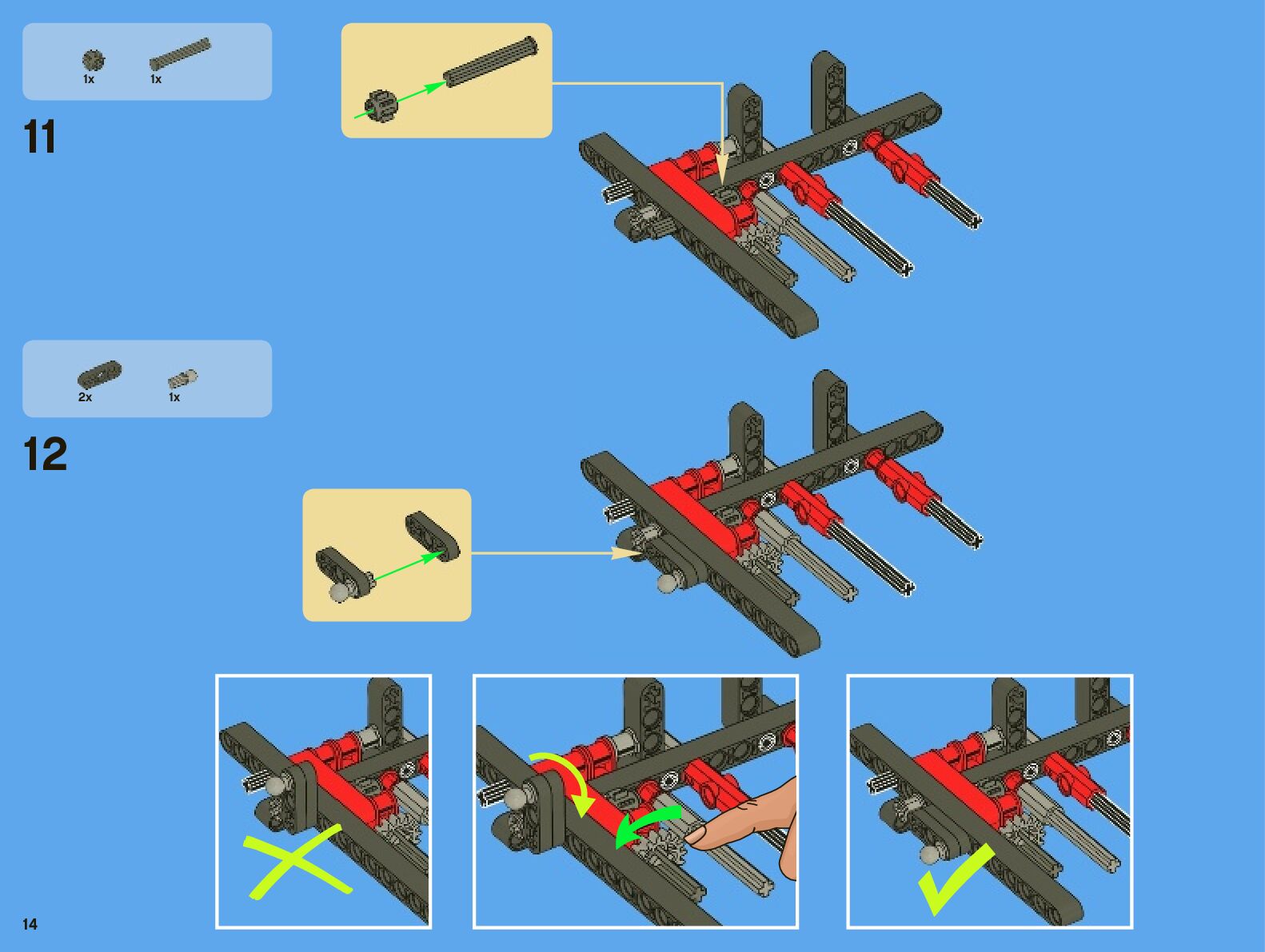 1x 1x

11

2x 1x

12

14