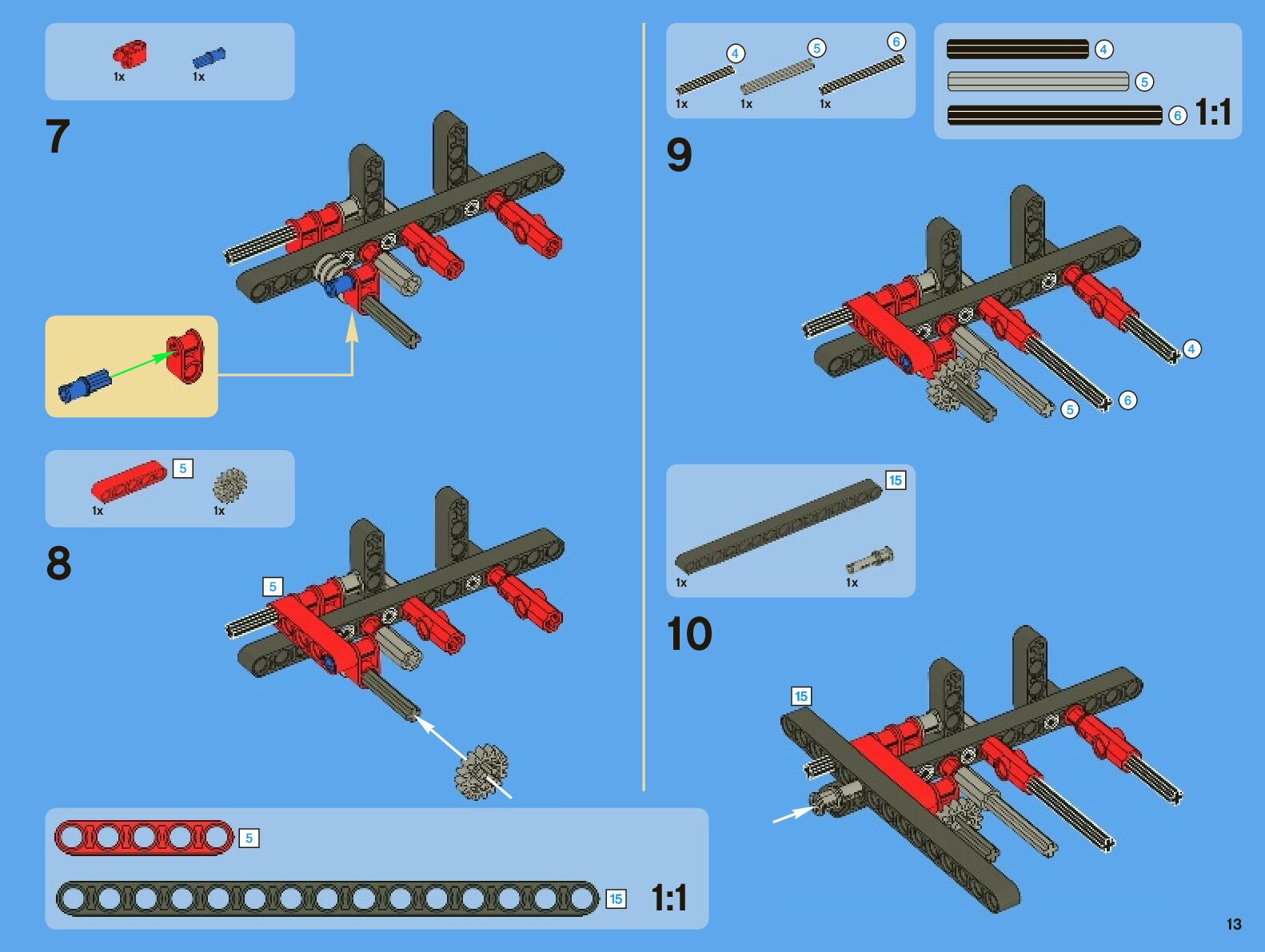 1x 1x

7

1x 5 1x

8

5

5

15 1:1

4 5 6
1x 1x 1x

4
5
6 1:1

9

4
5 6

15
1x 1x

10

15

13