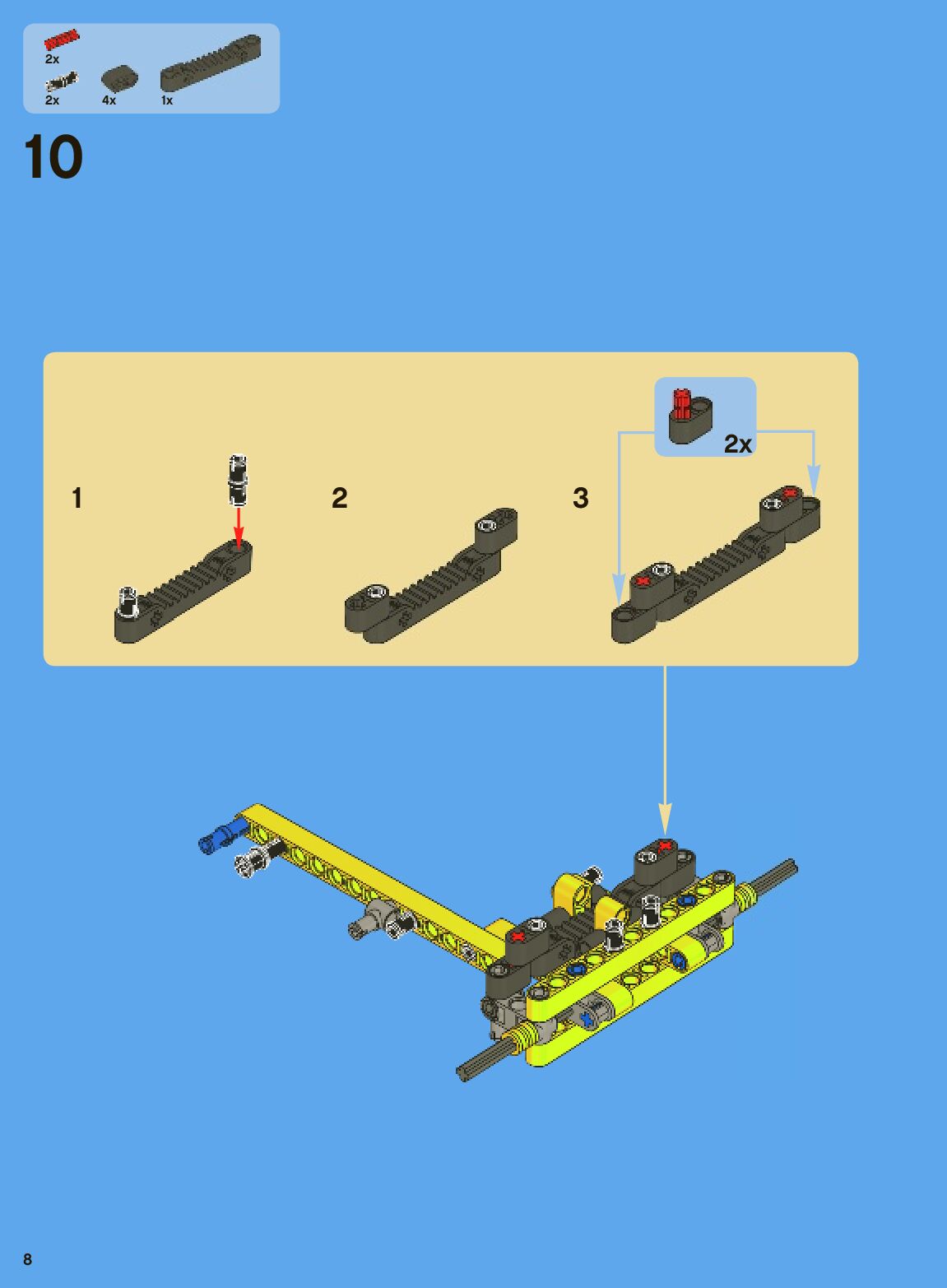 2x
2x
4x
1x

10

1

2

3

2x

8