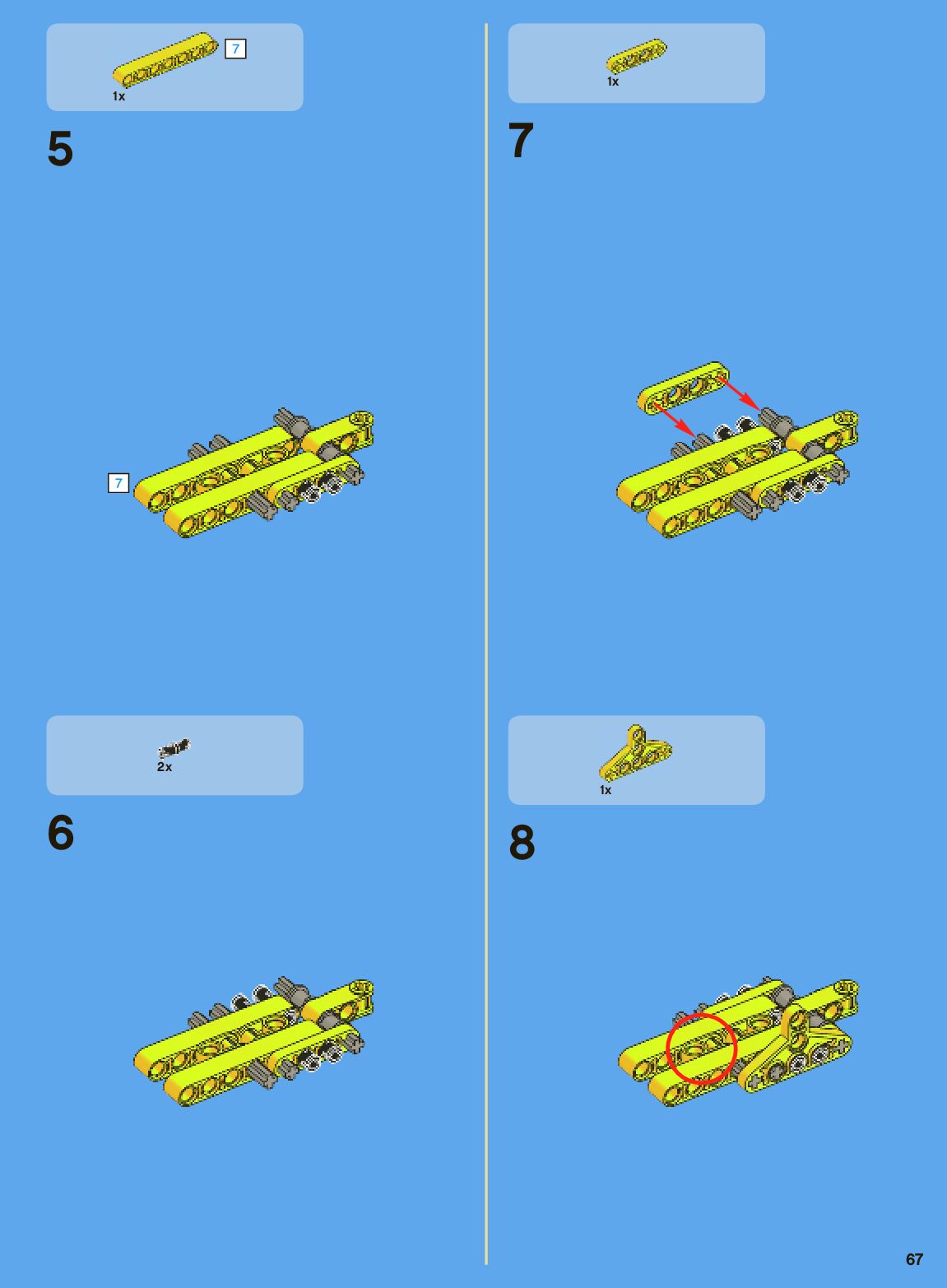 7

1x

5

7

2x

6

1x

7

1x

8

67