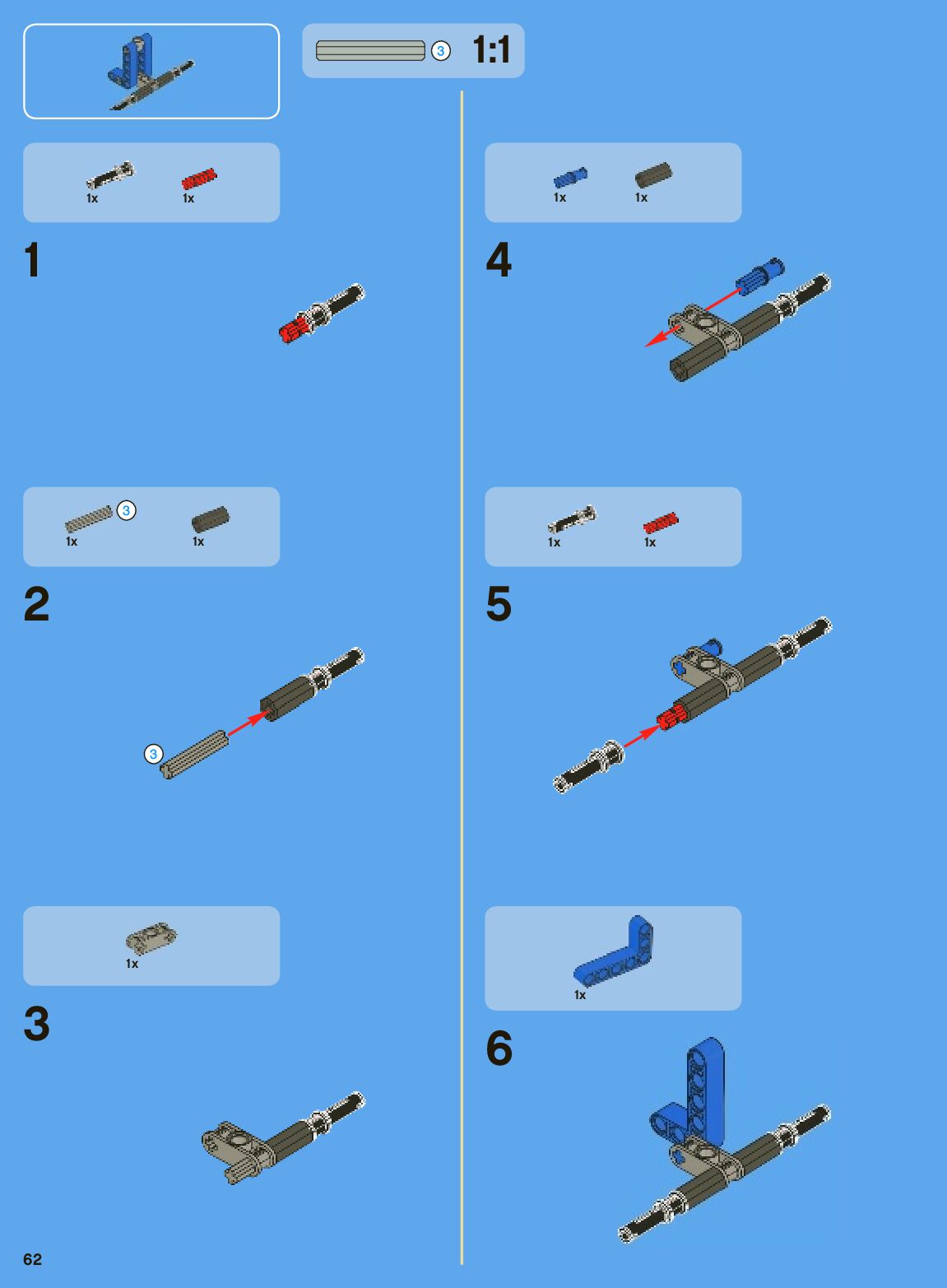 3 1:1

1x 1x

1

3

1x 1x

2

3

1x

3

1x 1x

4

1x 1x

5

1x

6

62