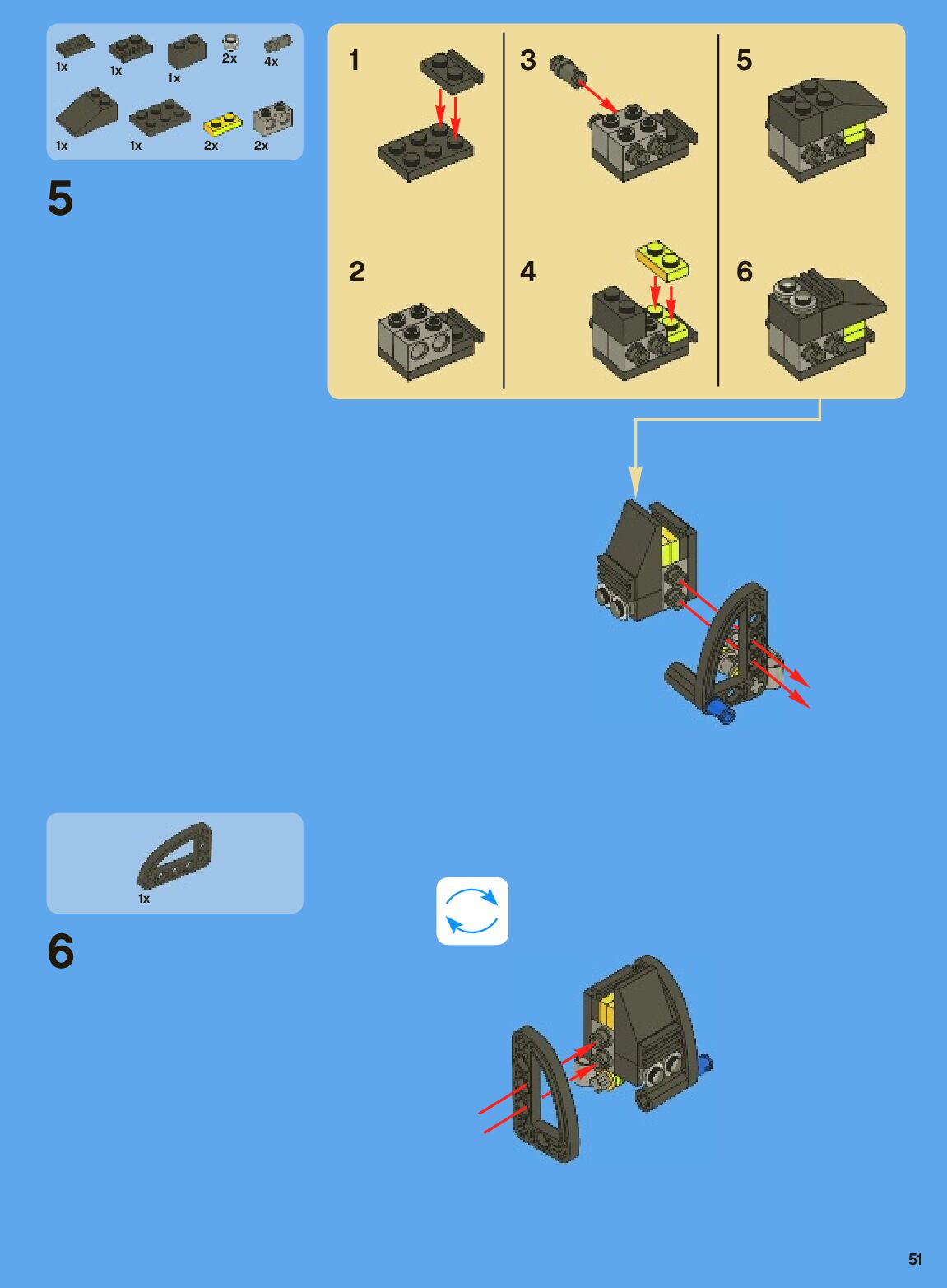 1x 1x 1x 2x 4x
1x 1x 2x 2x

5

1
2
3
4
5
6

1x

6

51