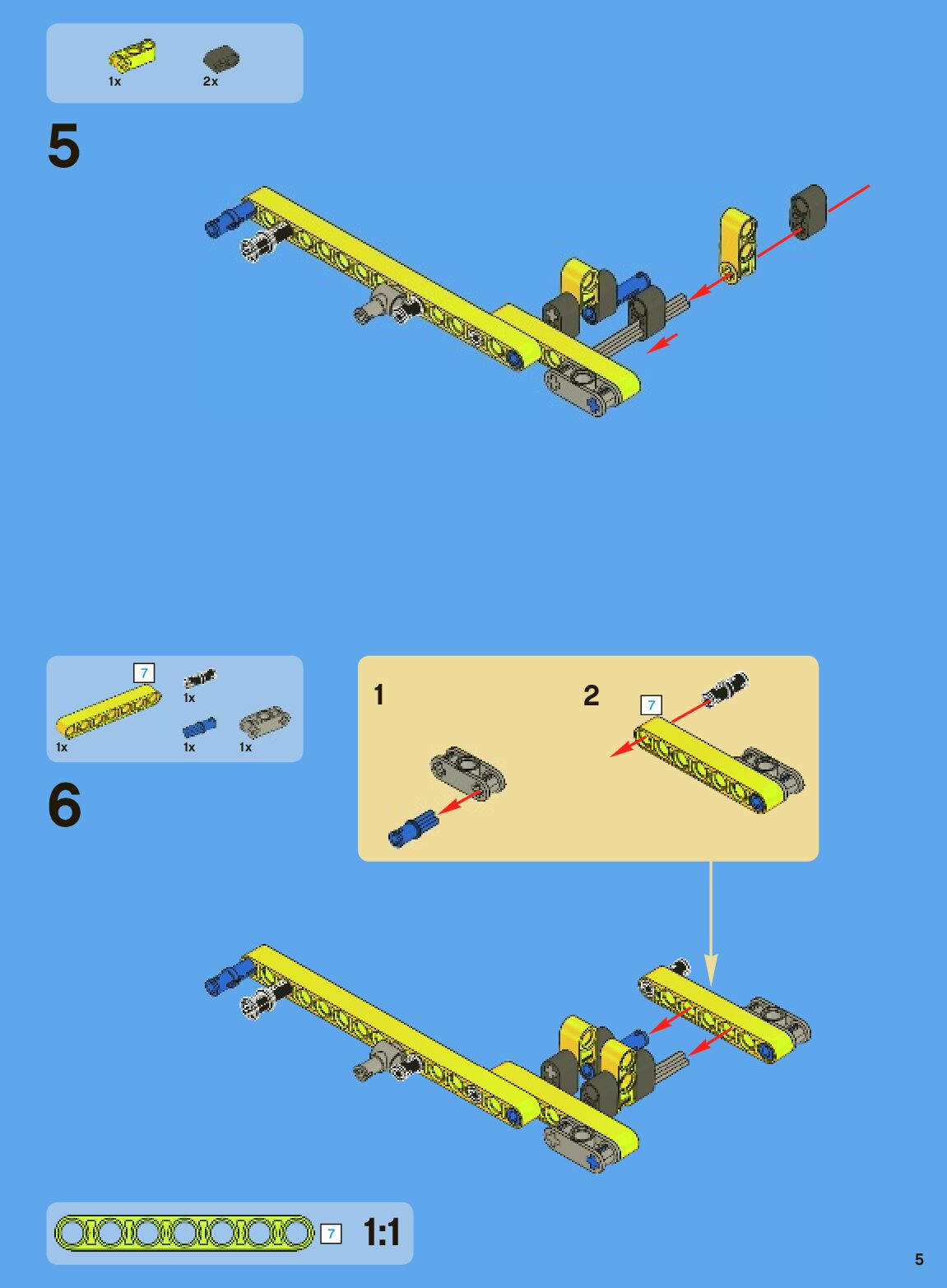 1x 2x

5

7

1x

1x

1x 1x

6

1

2

7

7 1:1

5