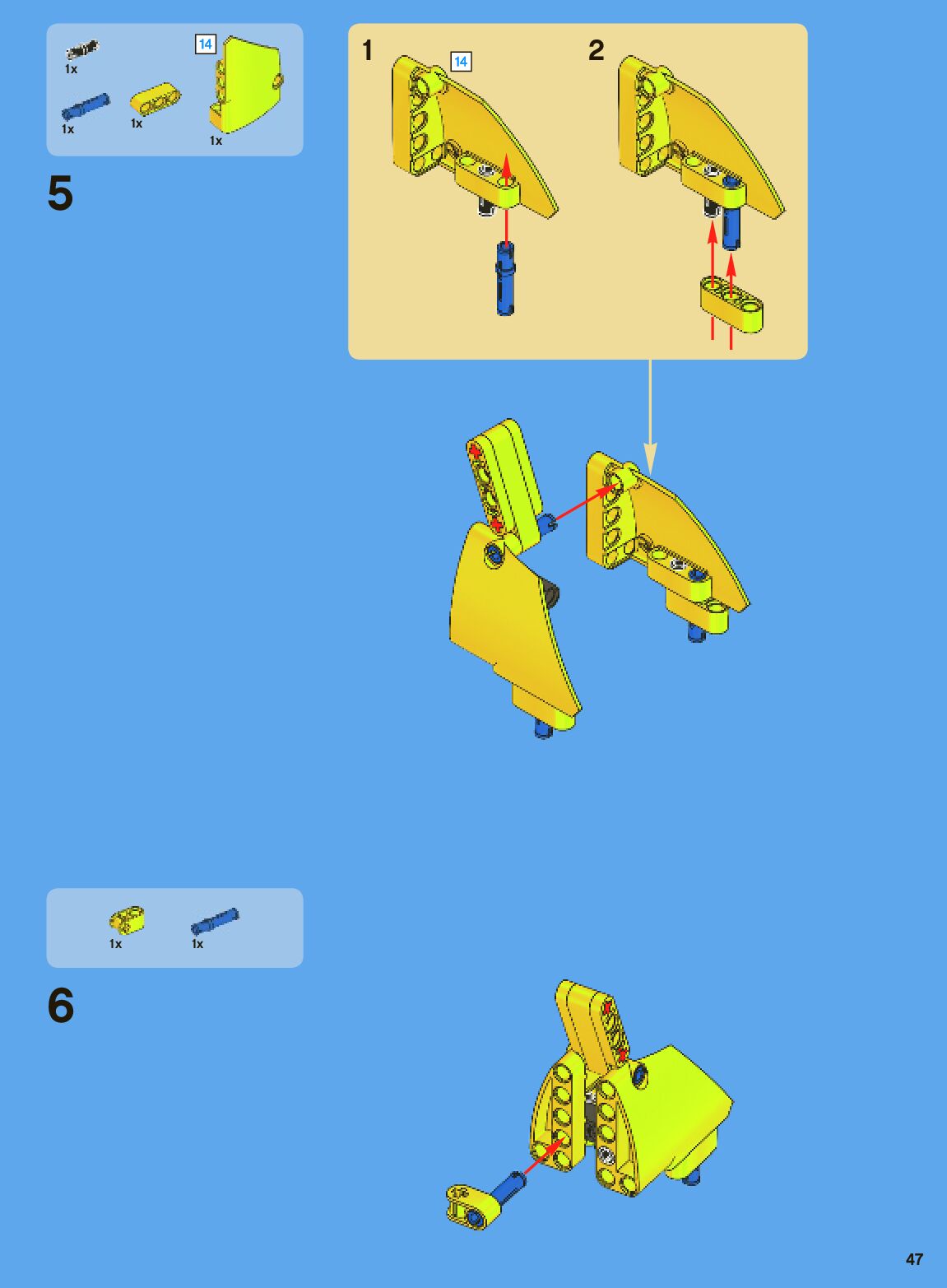 1x

14

1x

1x

1x

5

1

14

2

1x

1x

6

47