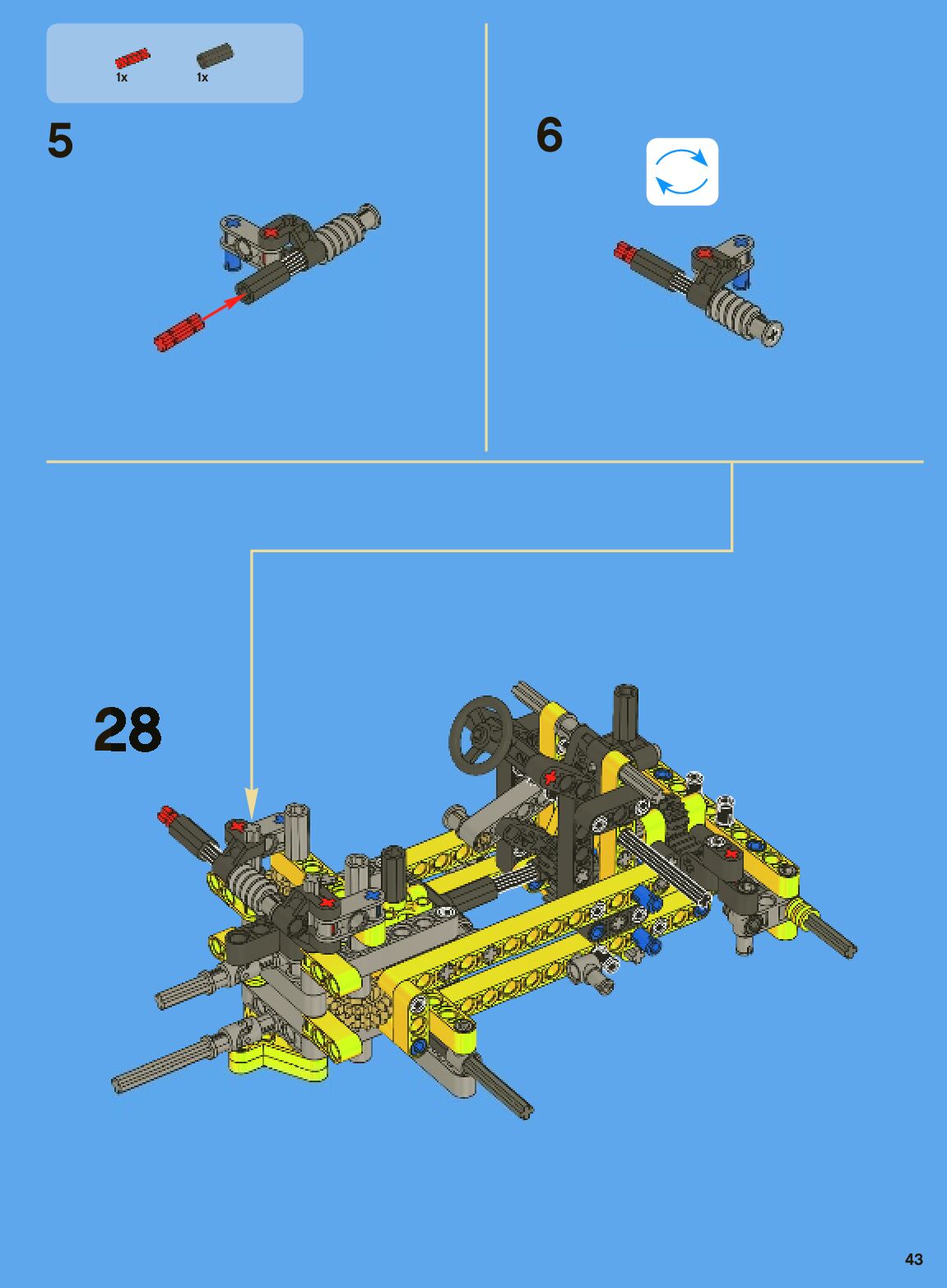 1x 1x

5

6

28

43