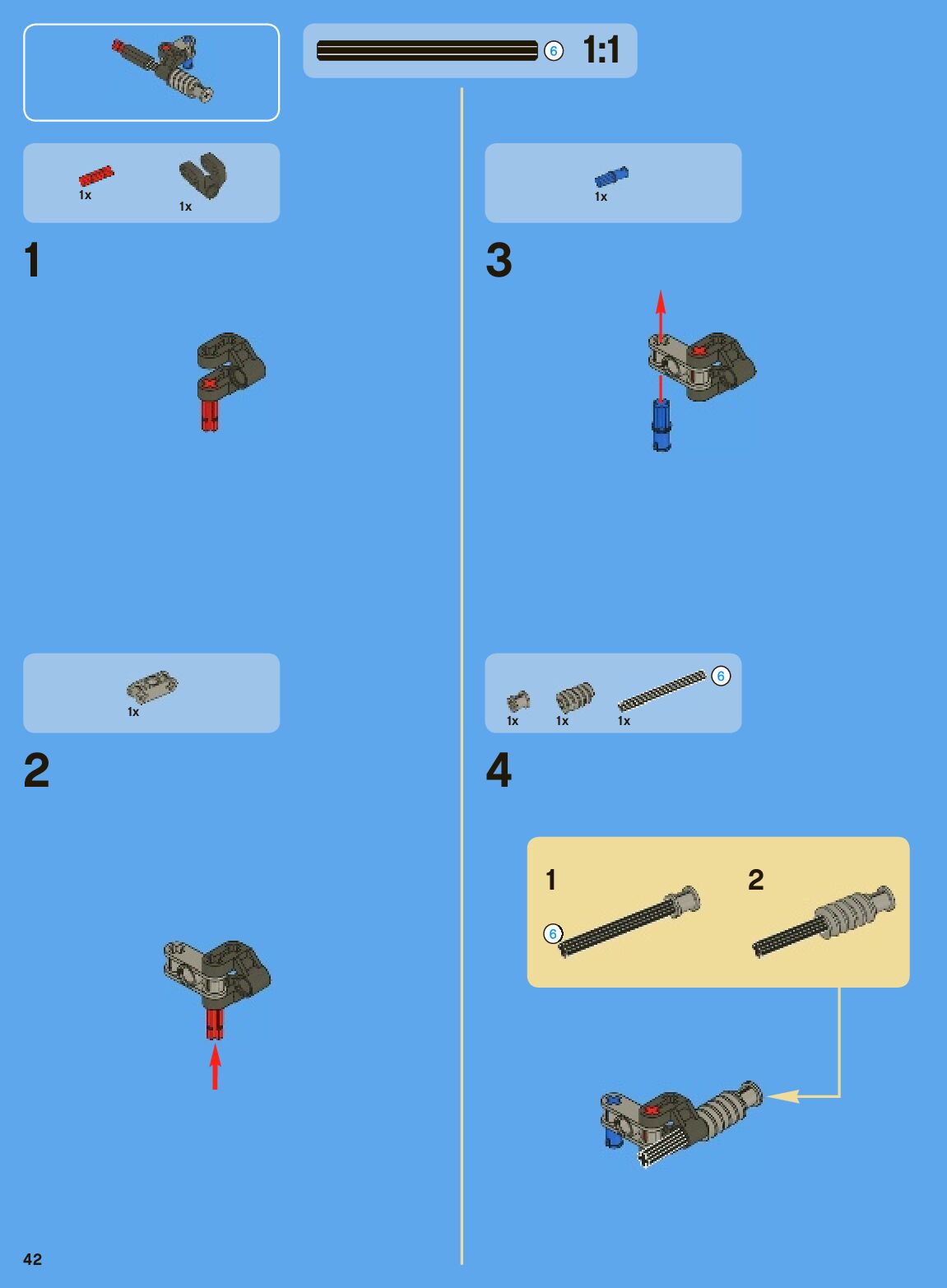 6 1:1

1x 1x

1

1x

2

1x

3

1x 1x 1x 6

4

1

6

2

42