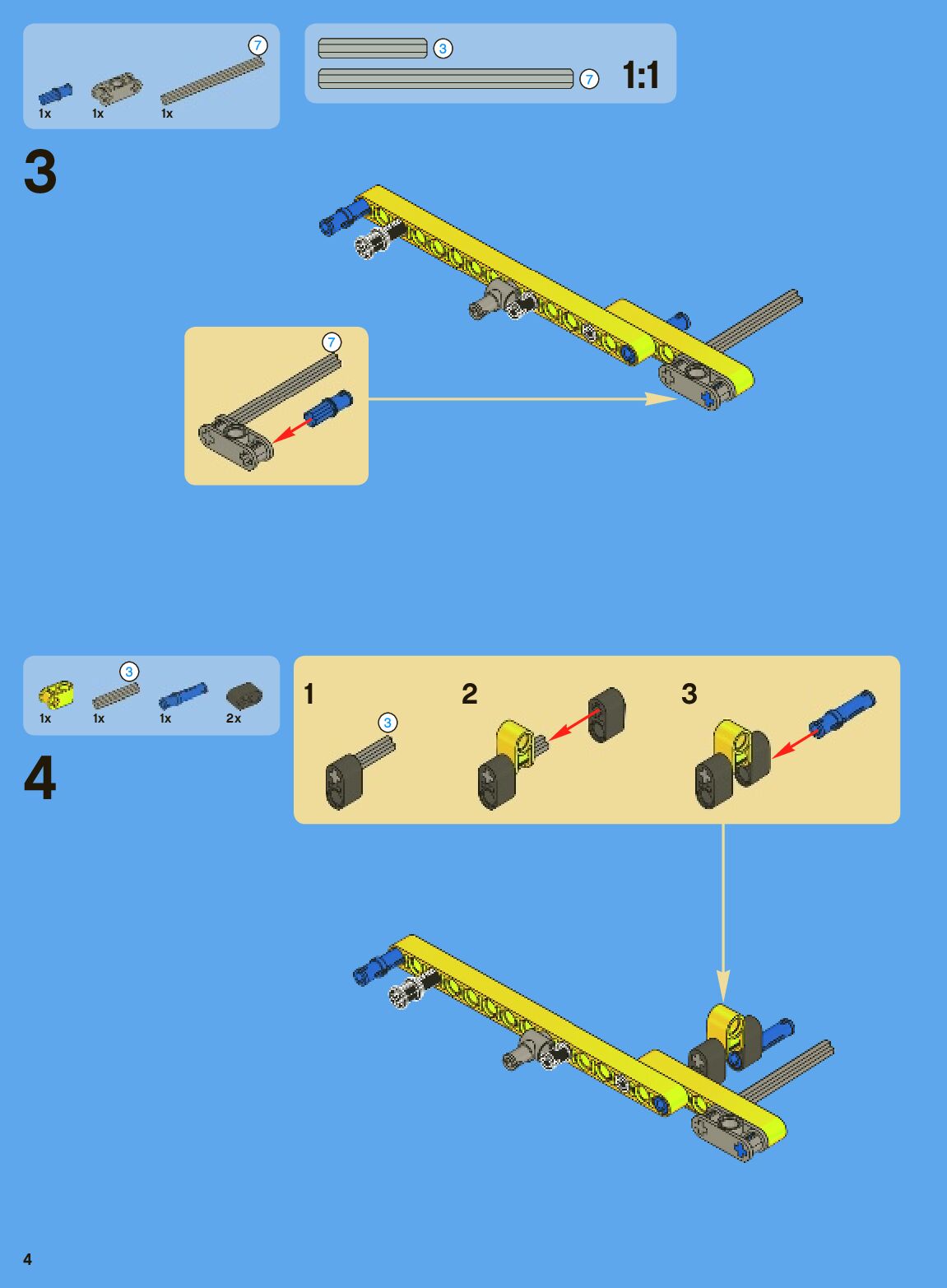 7

1x 1x 1x

3

7

1:1

3

7

3

1x 1x 1x 2x

4

1

3

2

3

4