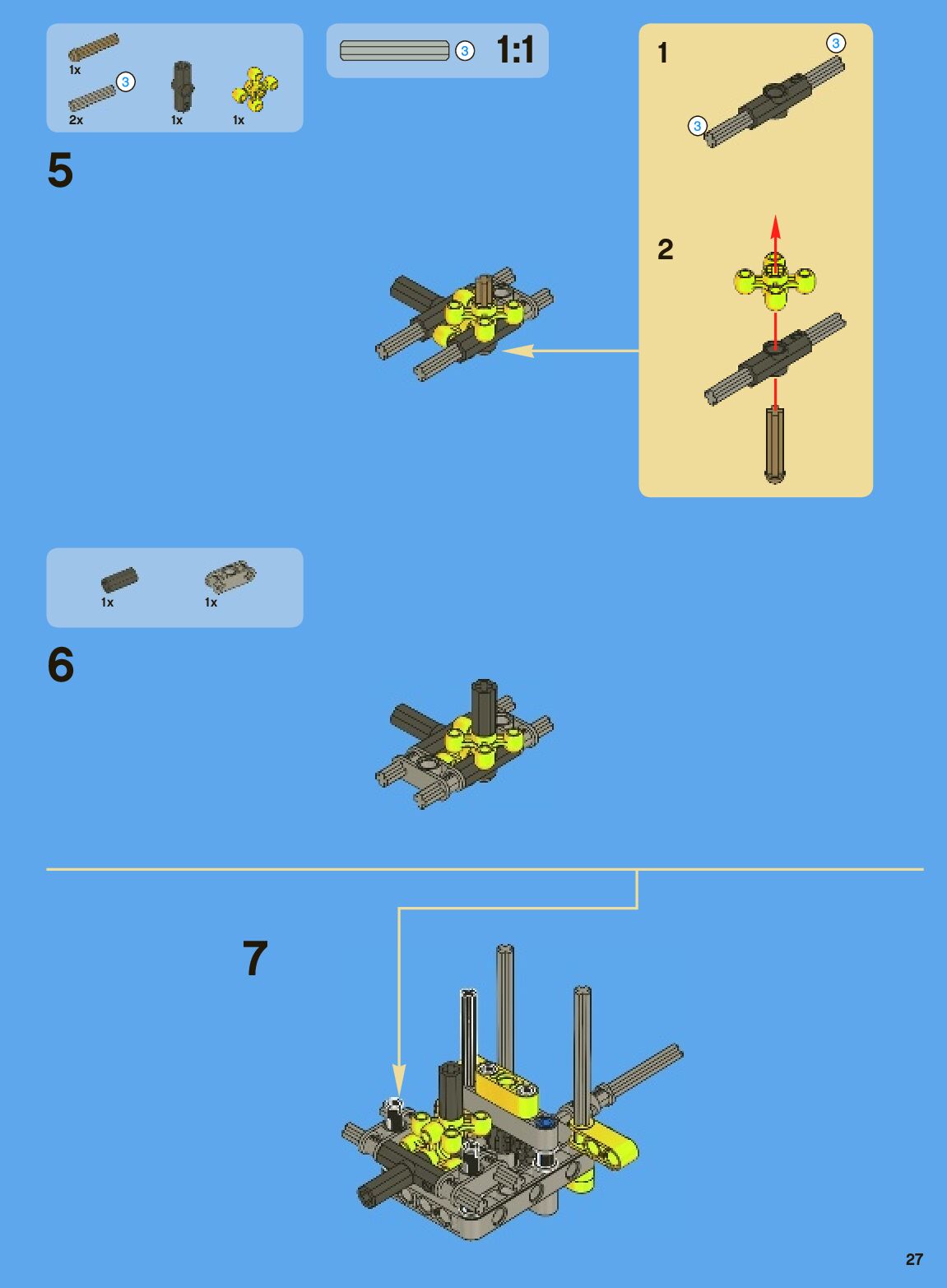 1x
3
2x
1x
1x

3
1:1

1
3
3

2

5

1x
1x

6

7

27