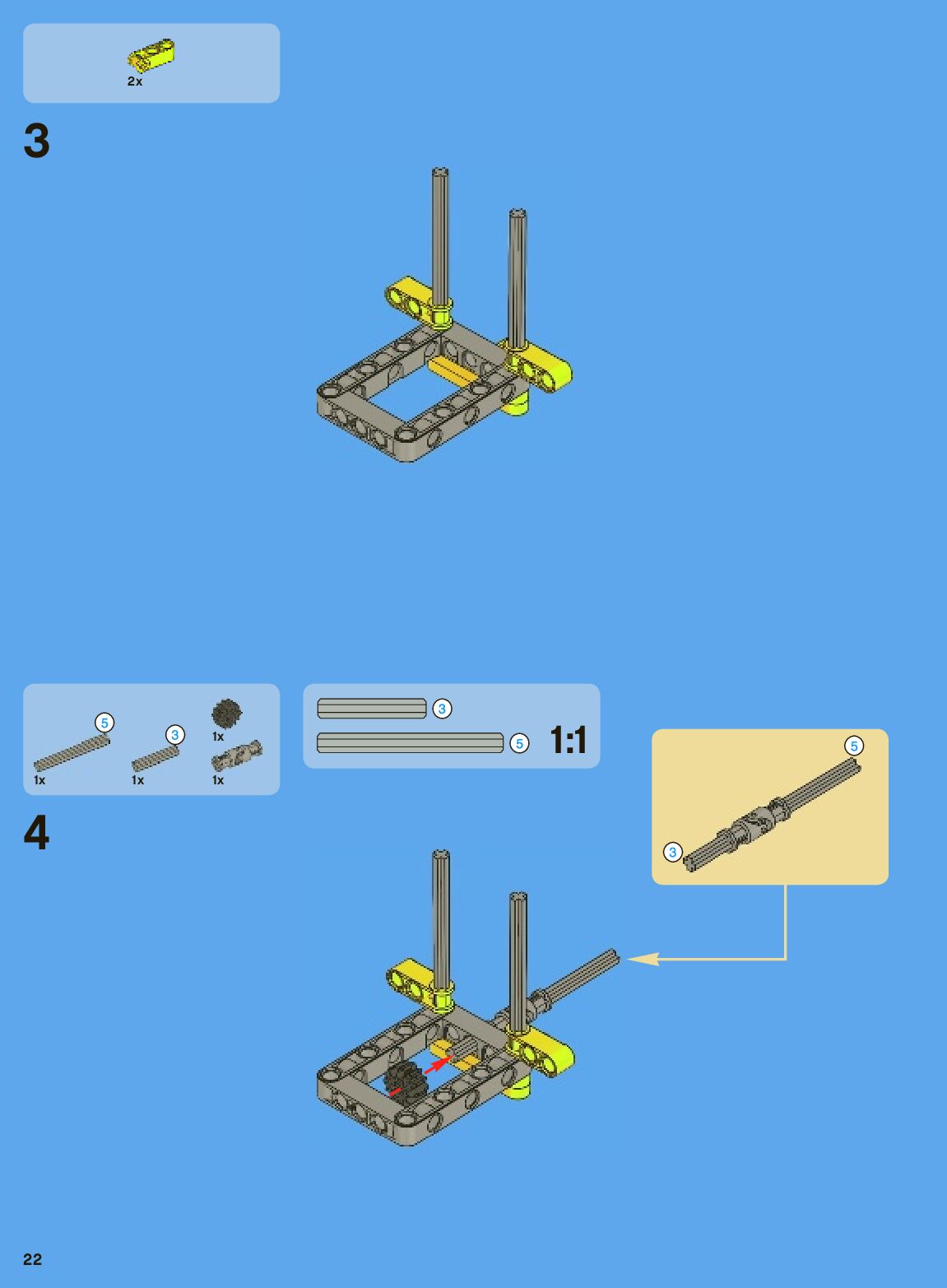 2x

3

5
1x

3
1x

1x

1x

3

5

1:1

5

3

4

22