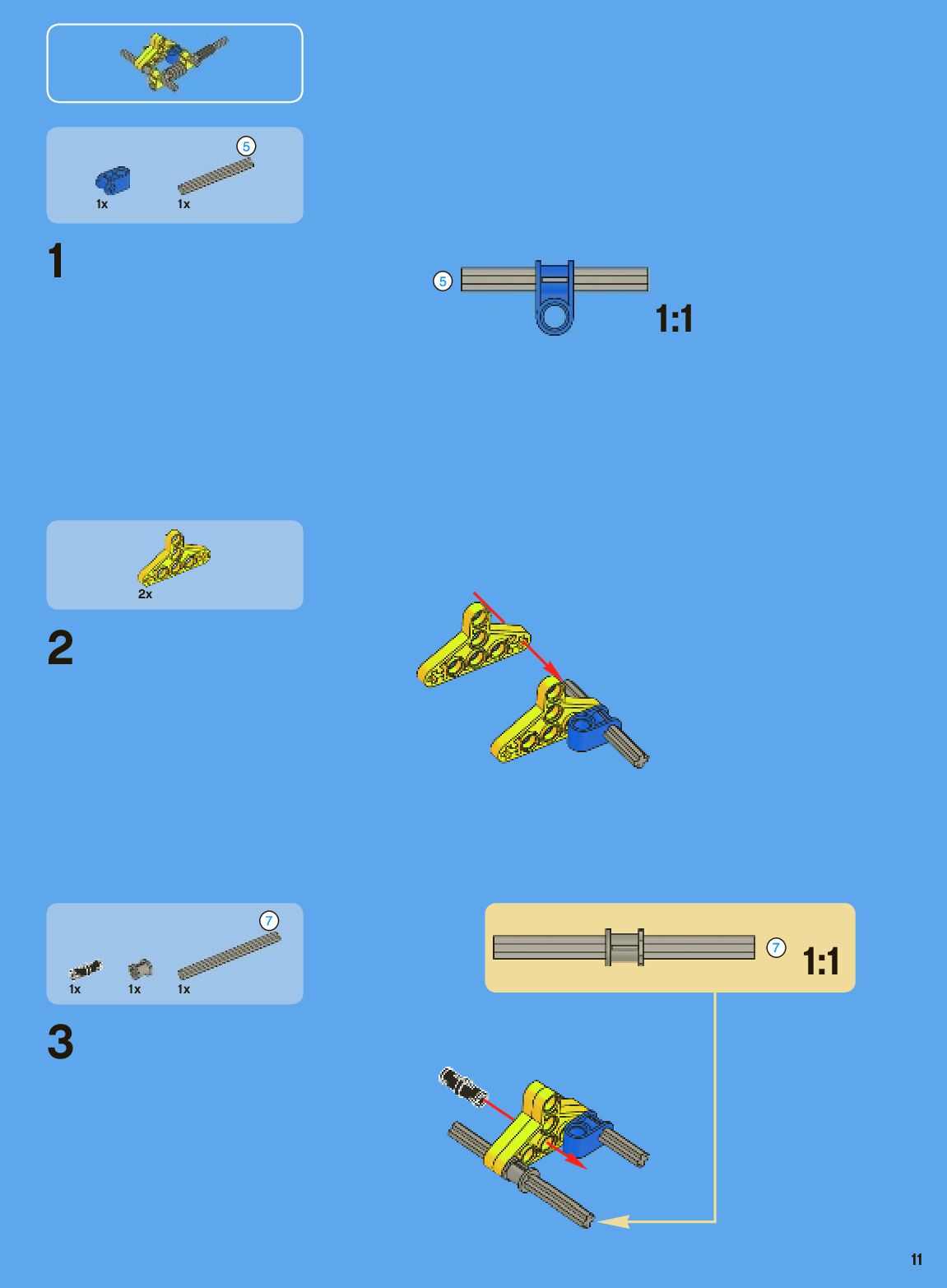 5

1x 1x

1

5

1:1

2x

2

7

1x 1x 1x

3

7

1:1

11